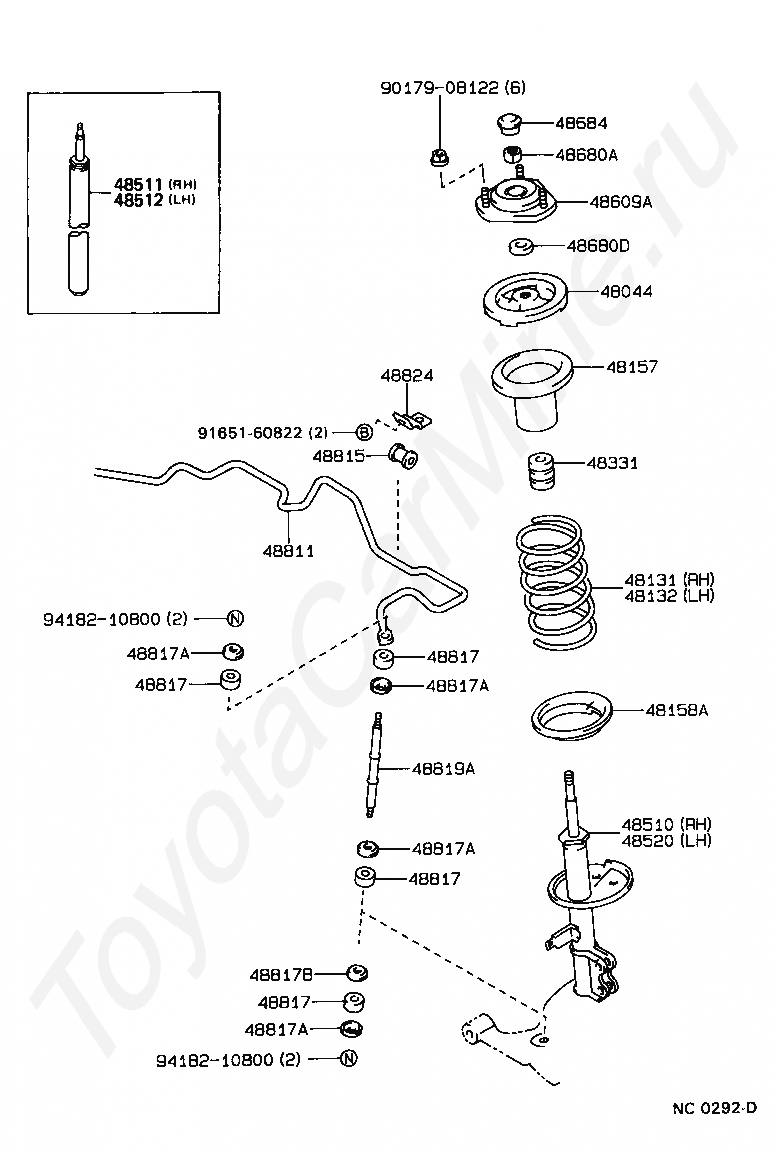 48511 (RH)
48512 (LH)

90179-08122 (6)
48684
48680A
48609A
48680D
48044
48157
48824
91651-60822 (2)
B
48815
48331
48811
48131 (RH)
48132 (LH)
94182-10800 (2)
N
48817A
48817
48817
48817A
48158A
48819A
48510 (RH)
48520 (LH)
48817A
48817
48817B
48817
48817A
94182-10800 (2)
N

NC 0292-D

ToyotaCarMine.ru