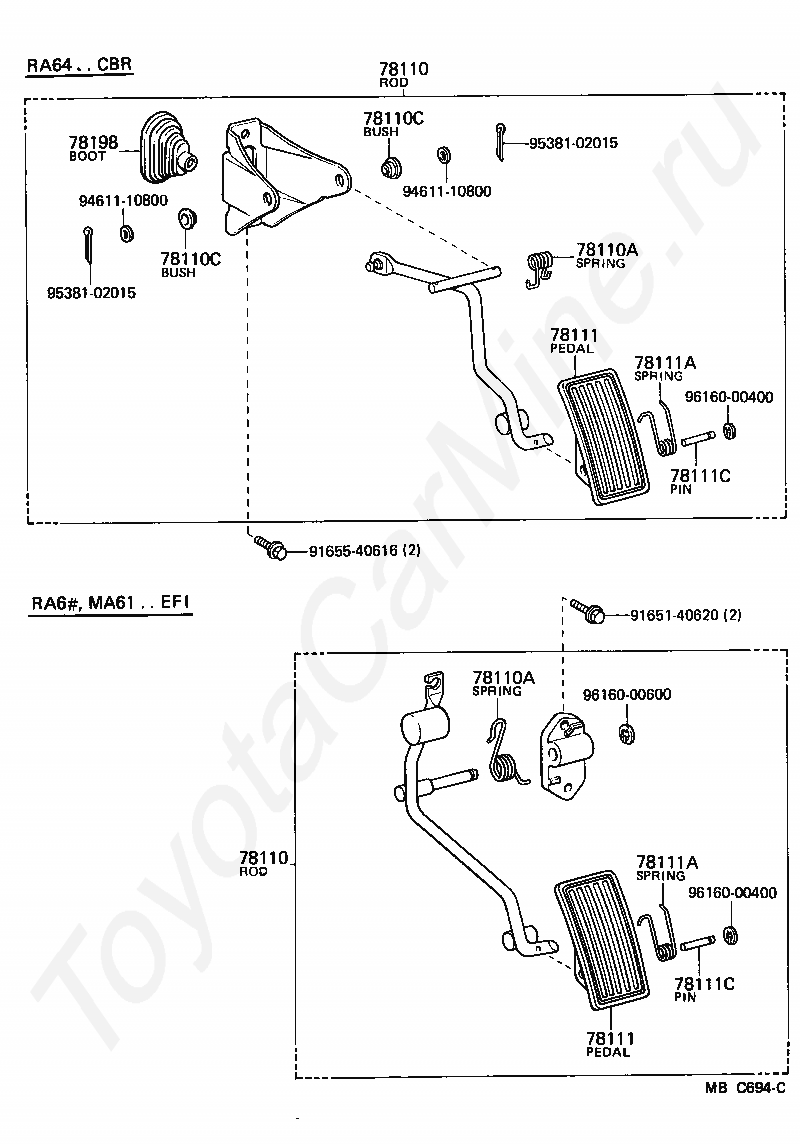 RA64 . . CBR

78110
ROD

78198
BOOT

78110C
BUSH

95381-02015

94611-10800

94611-10800

78110C
BUSH

95381-02015

78110A
SPRING

78111
PEDAL

78111A
SPRING

96160-00400

78111C
PIN

91655-40616 (2)

RA6#, MA61 . . EFI

91651-40620 (2)

78110A
SPRING

96160-00600

78110
ROD

78111A
SPRING

96160-00400

78111C
PIN

78111
PEDAL

MB C694-C

ToyotaCarMine.ru