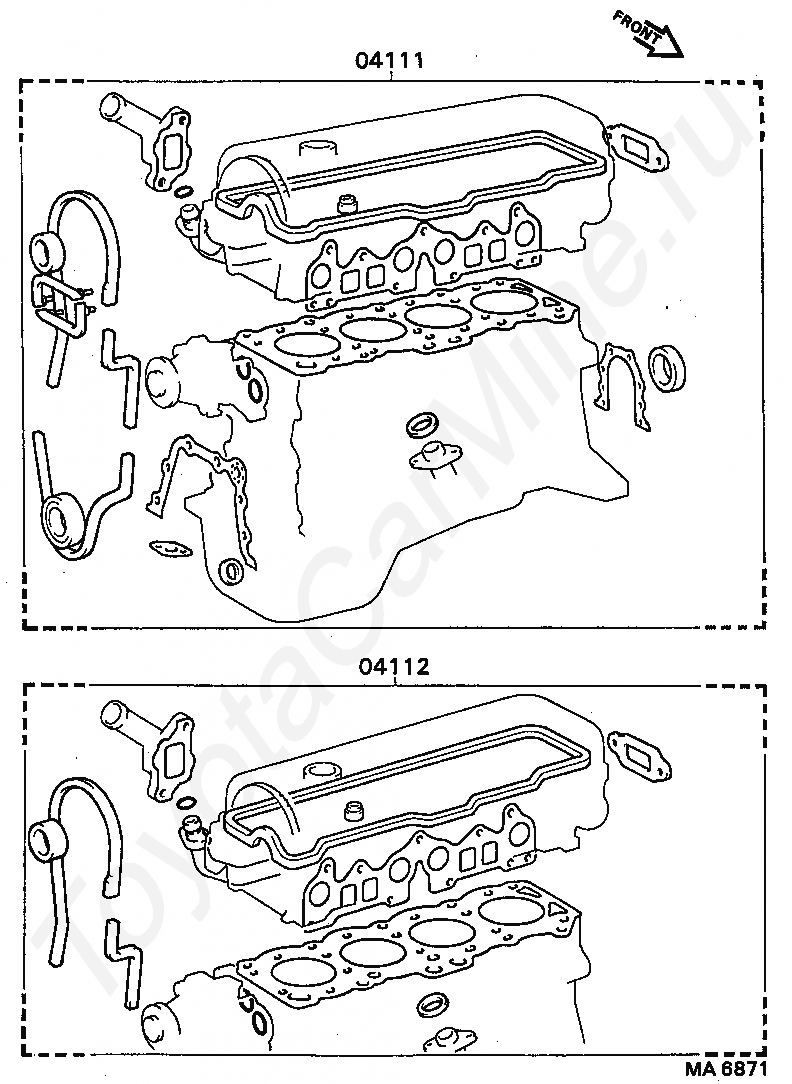 FRONT

04111

04112

MA 6871

ToyotaCarMine.ru