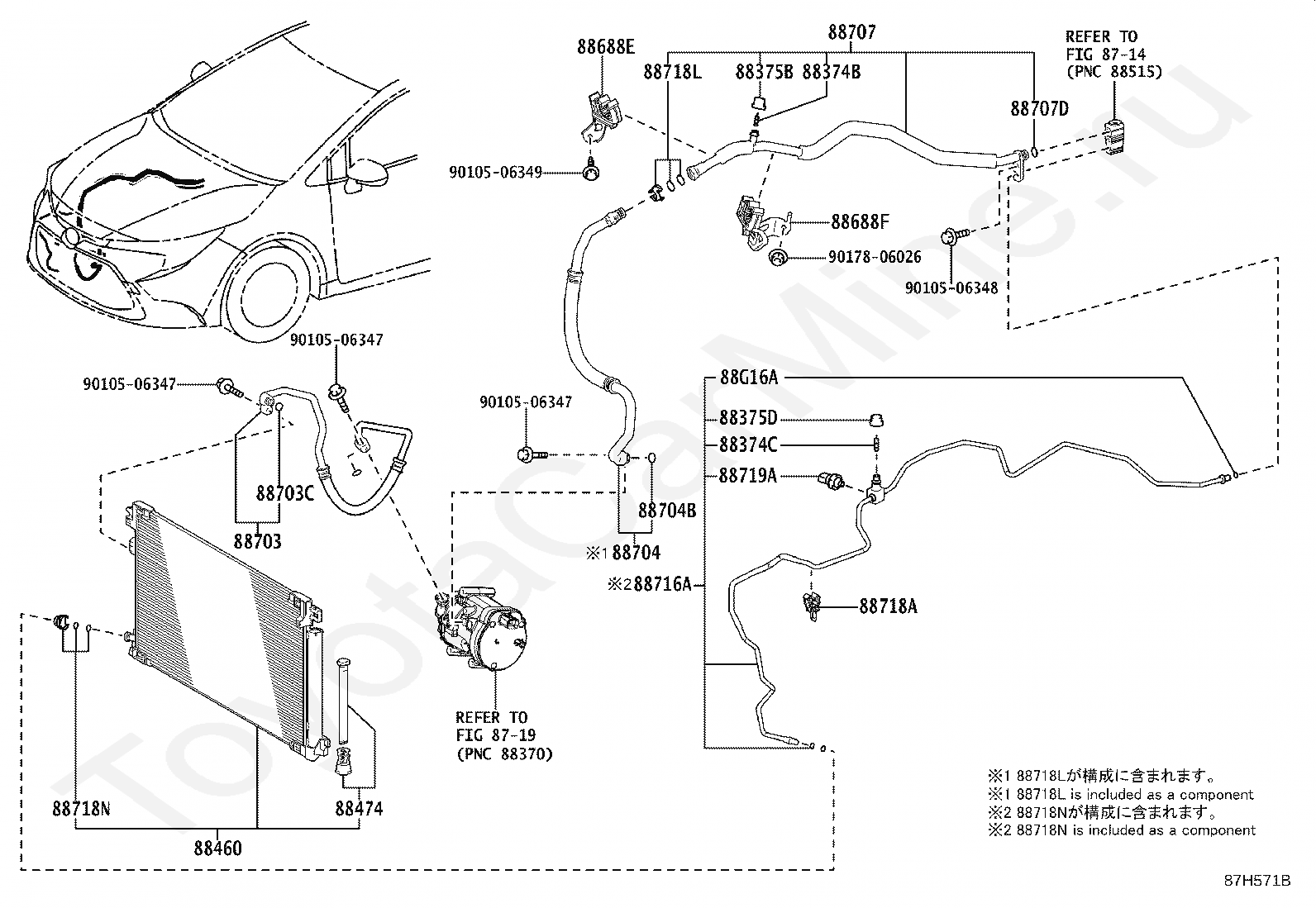 88707
88688E
88718L
88375B 88374B
REFER TO
FIG 87-14
(PNC 88515)
88707D
90105-06349
88688F
90178-06026
90105-06348
90105-06347
90105-06347
90105-06347
88G16A
88375D
88374C
88719A
88703C
88703
88704B
※1 88704
※2 88716A
88718A
REFER TO
FIG 87-19
(PNC 88370)
88718N
88474
88460
※1 88718Lが構成に含まれます。
※1 88718L is included as a component
※2 88718Nが構成に含まれます。
※2 88718N is included as a component
87H571B
ToyotaCarMine.ru