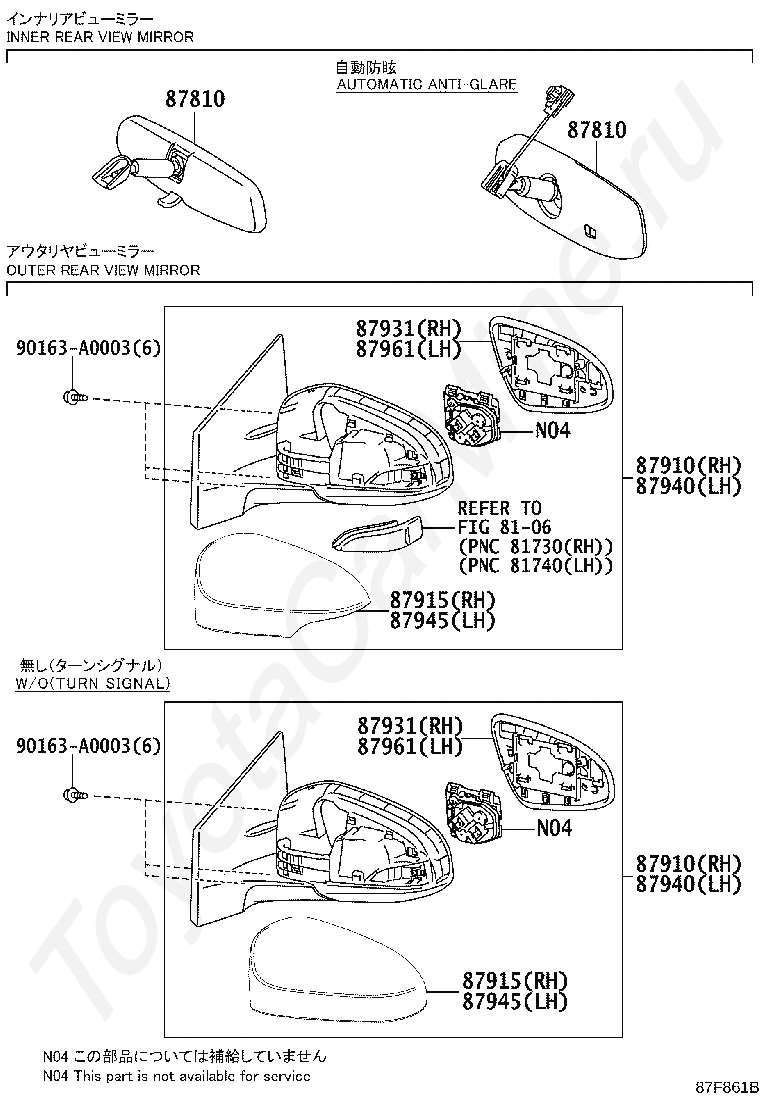 インナリアビューミラー
INNER REAR VIEW MIRROR

自動防眩
AUTOMATIC ANTI-GLARE

87810

87810

アウタリヤビューミラー
OUTER REAR VIEW MIRROR

90163-A0003(6)

87931(RH)
87961(LH)

N04

87910(RH)
87940(LH)

REFER TO
FIG 81-06
(PNC 81730(RH))
(PNC 81740(LH))

87915(RH)
87945(LH)

無し(ターンシグナル)
W/O(TURN SIGNAL)

90163-A0003(6)

87931(RH)
87961(LH)

N04

87910(RH)
87940(LH)

87915(RH)
87945(LH)

N04 この部品については補給していません
N04 This part is not available for service

87F861B

ToyotaCarMine.ru