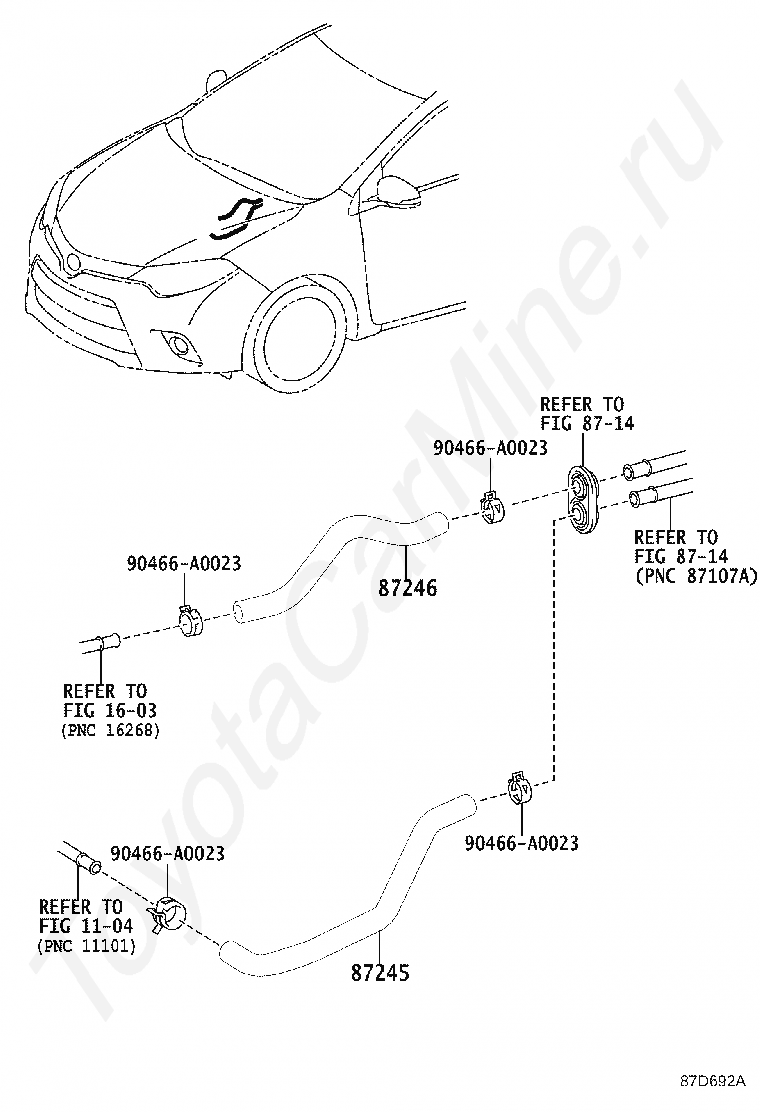 ToyotaCarMine.ru

REFER TO
FIG 87-14

90466-A0023

REFER TO
FIG 87-14
(PNC 87107A)

90466-A0023

87246

REFER TO
FIG 16-03
(PNC 16268)

90466-A0023

90466-A0023

REFER TO
FIG 11-04
(PNC 11101)

87245

87D692A