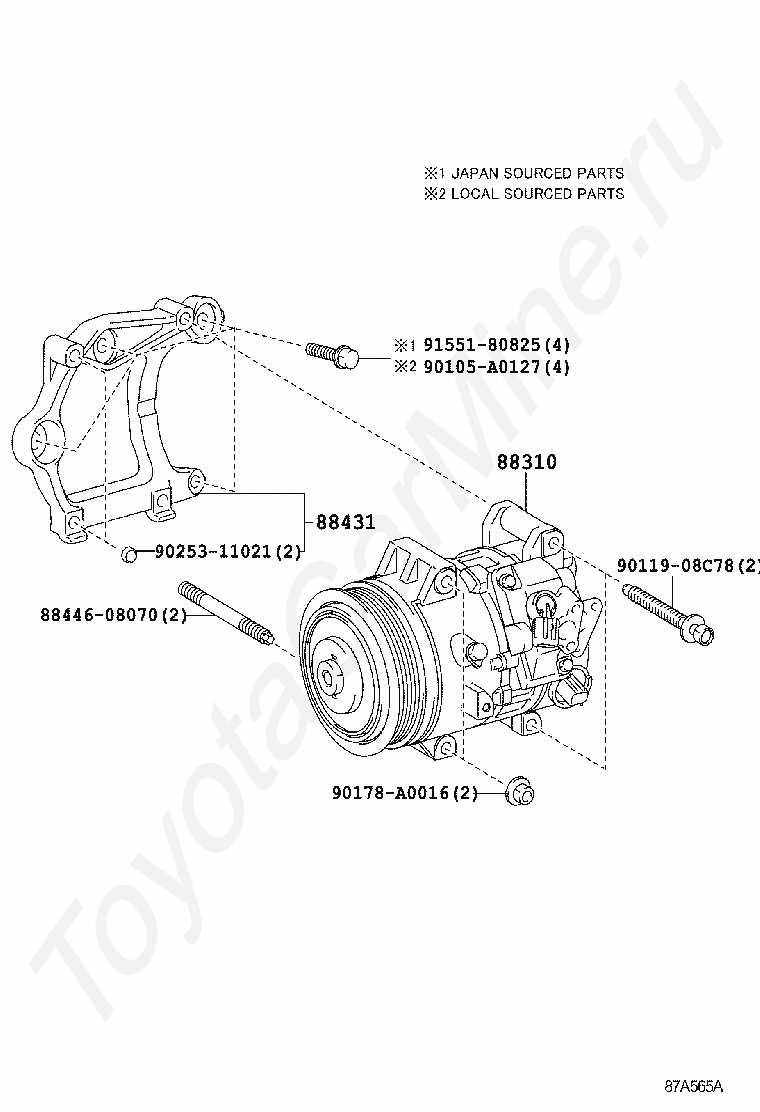 ※1 JAPAN SOURCED PARTS
※2 LOCAL SOURCED PARTS

※1 91551-80825(4)
※2 90105-A0127(4)

88310

88431

90253-11021(2)

90119-08C78(2)

88446-08070(2)

90178-A0016(2)

ToyotaCarMine.ru

87A565A