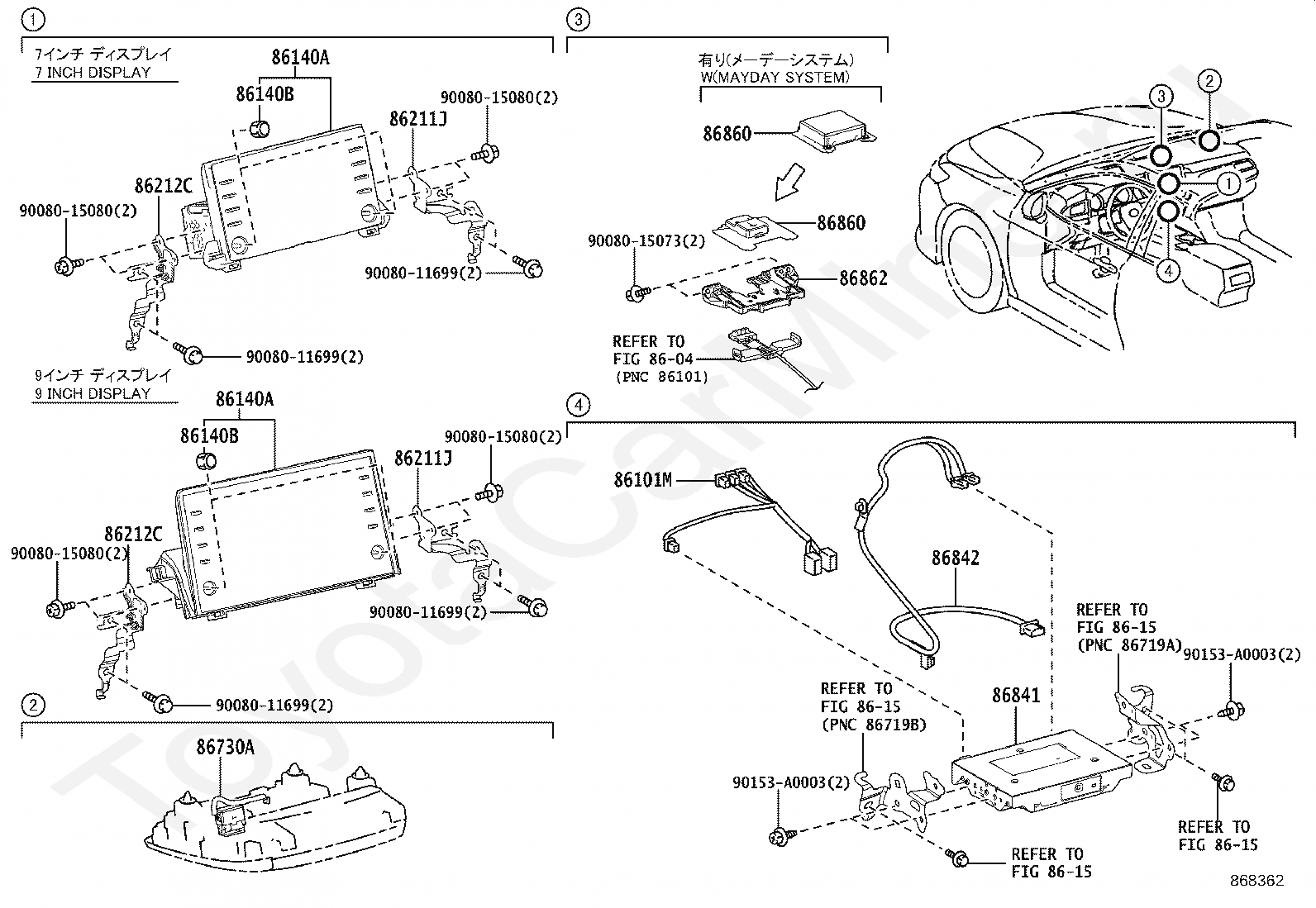 1

7インチ ディスプレイ
7 INCH DISPLAY

86140A
86140B
86211J
90080-15080(2)
86212C
90080-15080(2)
90080-11699(2)
90080-11699(2)

9インチ ディスプレイ
9 INCH DISPLAY

86140A
86140B
86211J
90080-15080(2)
86212C
90080-15080(2)
90080-11699(2)
90080-11699(2)

2

86730A

3

有り(メーデーシステム)
W(MAYDAY SYSTEM)

86860
86860
90080-15073(2)
86862
REFER TO
FIG 86-04
(PNC 86101)

3
2
1
4

4

86101M
86842
REFER TO
FIG 86-15
(PNC 86719A)
90153-A0003(2)
REFER TO
FIG 86-15
(PNC 86719B)
86841
90153-A0003(2)
REFER TO
FIG 86-15
REFER TO
FIG 86-15

868362

ToyotaCarMine.ru