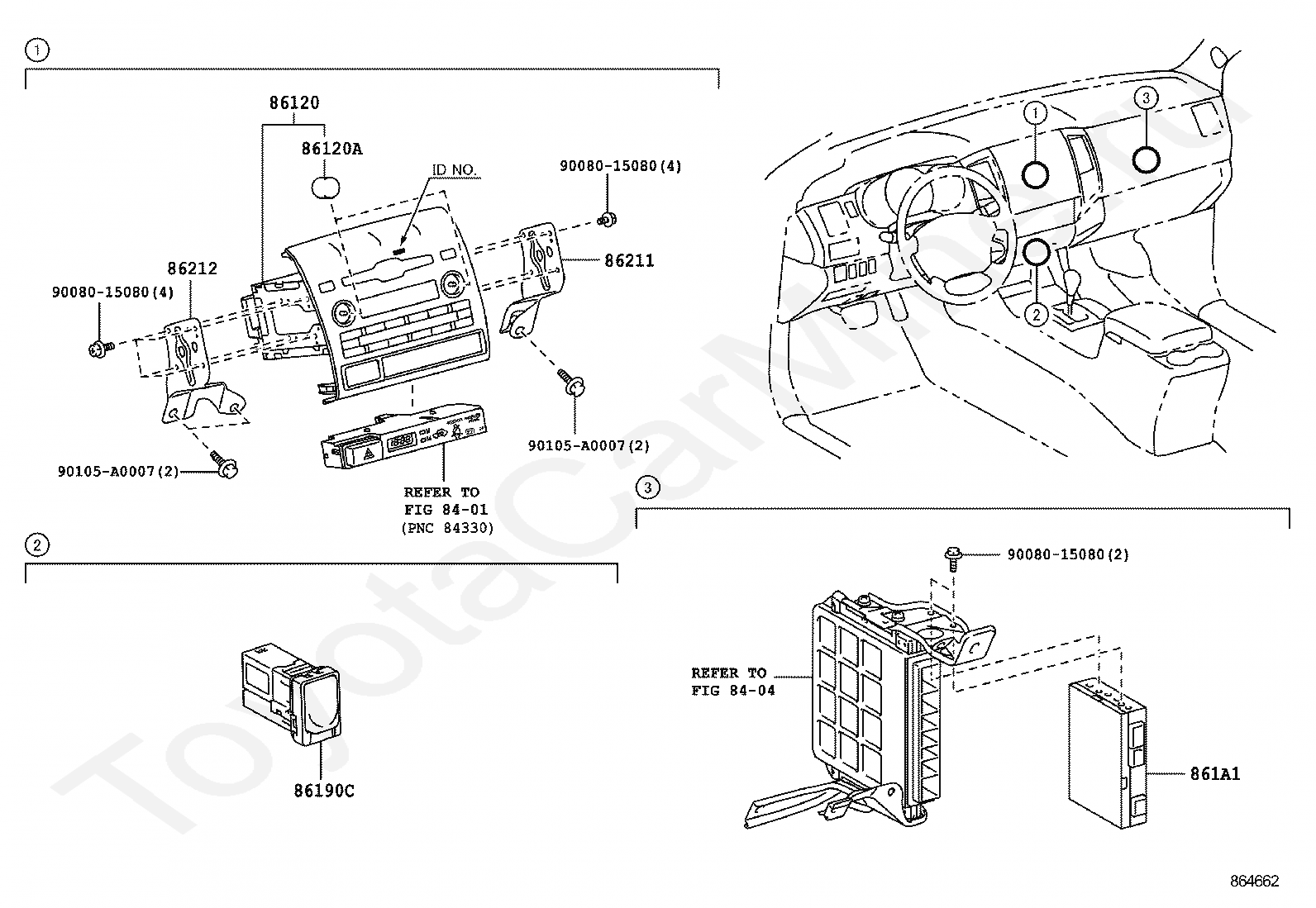 1

86120

86120A

ID NO.

90080-15080(4)

86212

86211

90080-15080(4)

90105-A0007(2)

90105-A0007(2)

REFER TO
FIG 84-01
(PNC 84330)

1

3

2

2

86190C

3

90080-15080(2)

REFER TO
FIG 84-04

861A1

ToyotaCarMine.ru

864662