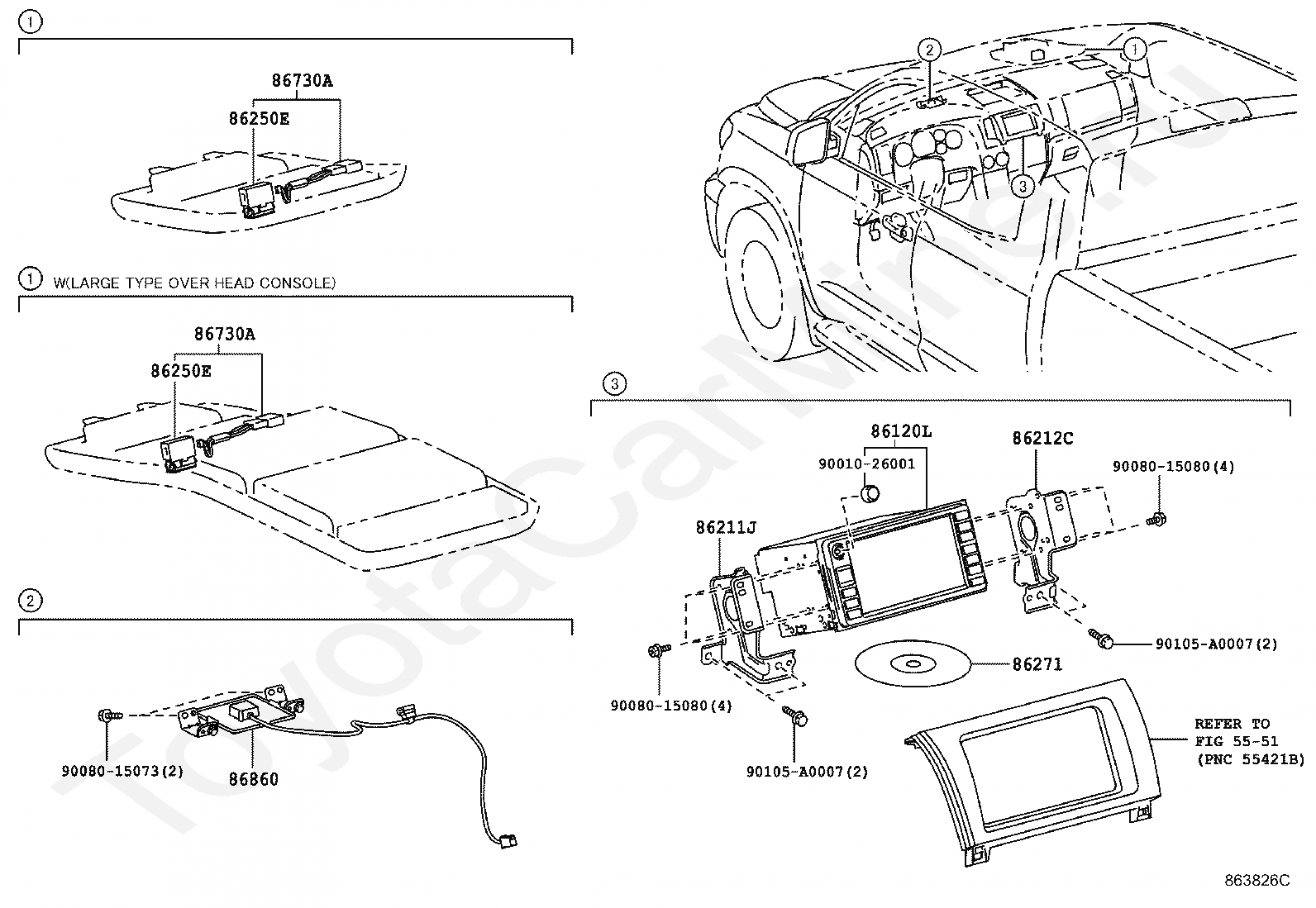 1

86730A

86250E

1 W(LARGE TYPE OVER HEAD CONSOLE)

86730A

86250E

2

90080-15073(2)

86860

2

1

3

3

86120L

86212C

90010-26001

90080-15080(4)

86211J

90105-A0007(2)

86271

90080-15080(4)

90105-A0007(2)

REFER TO FIG 55-51 (PNC 55421B)

863826C

ToyotaCarMine.ru