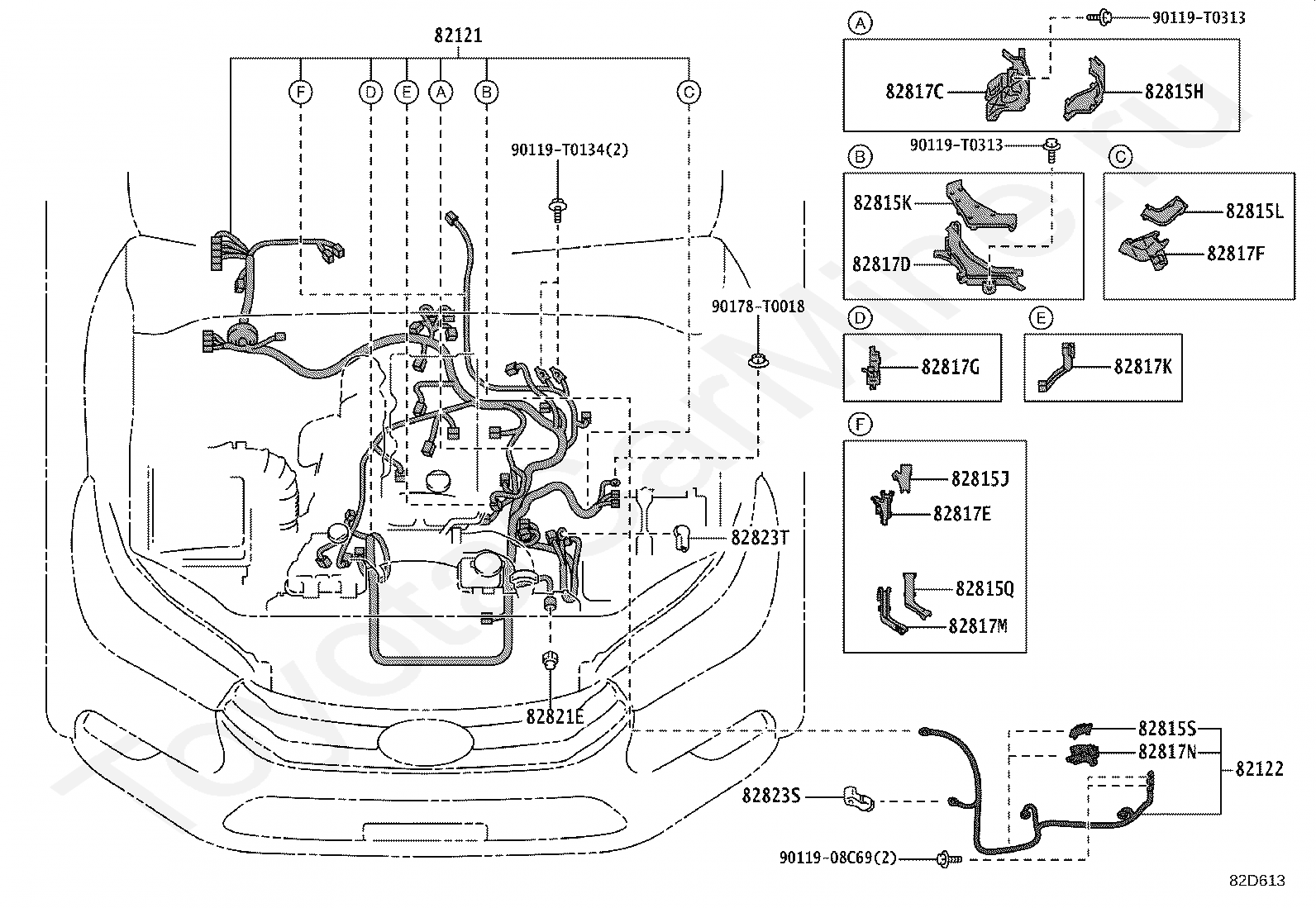 82121

F D E A B C

90119-T0134(2)

90178-T0018

82823T

82821E

A
90119-T0313
82817C
82815H

B
90119-T0313
82815K
82817D

C
82815L
82817F

D
82817G

E
82817K

F
82815J
82817E
82815Q
82817M

82815S
82817N
82122
82823S
90119-08C69(2)

82D613

ToyotaCarMine.ru