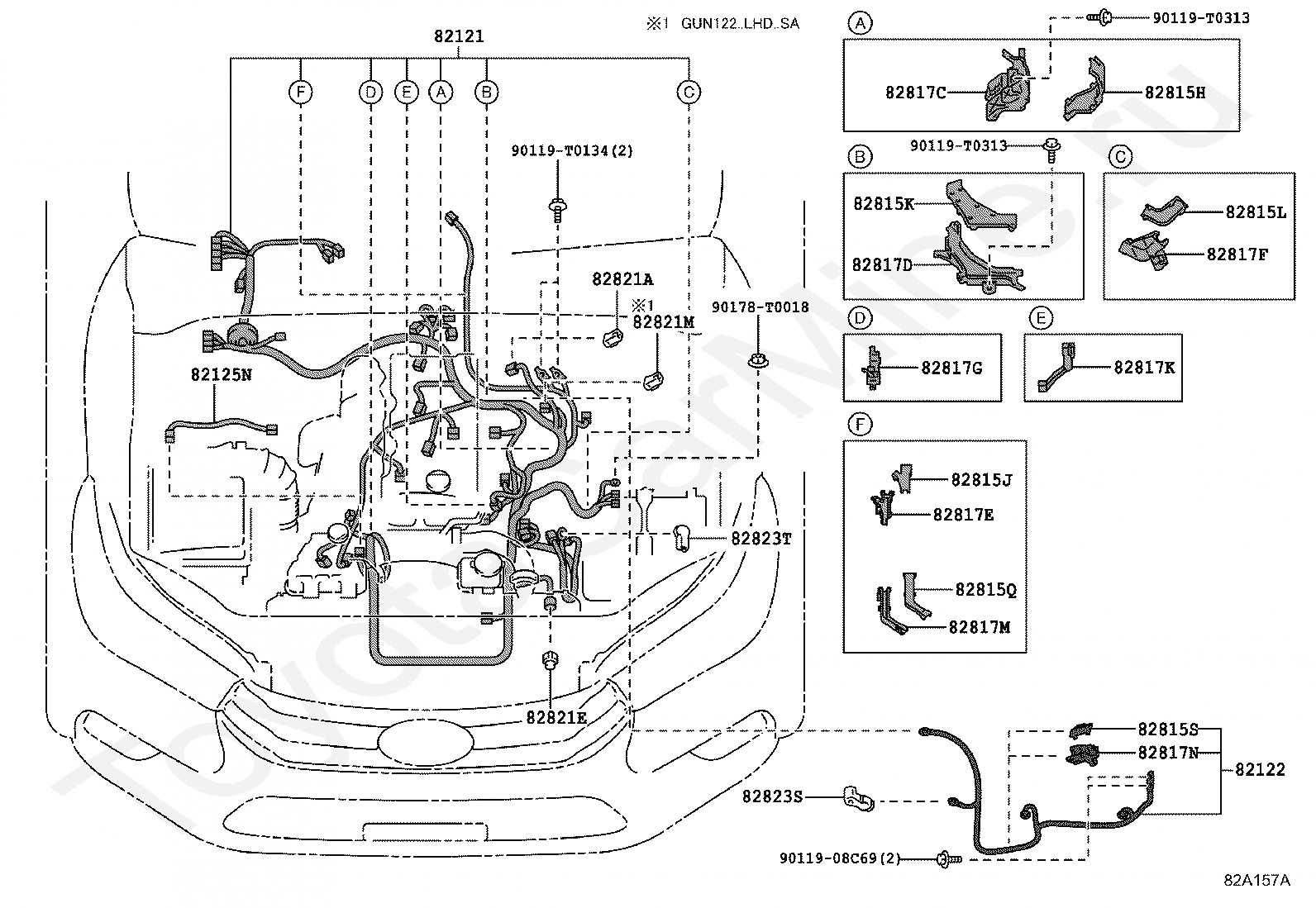 ※1 GUN122..LHD..SA

82121

F D E A B C

90119-T0134(2)

82821A

※1
82821M

90178-T0018

82125N

82823T

82821E

A
90119-T0313
82817C
82815H

B
90119-T0313
82815K
82817D

C
82815L
82817F

D
82817G

E
82817K

F
82815J
82817E
82815Q
82817M

82815S
82817N
82122
82823S
90119-08C69(2)

82A157A

ToyotaCarMine.ru