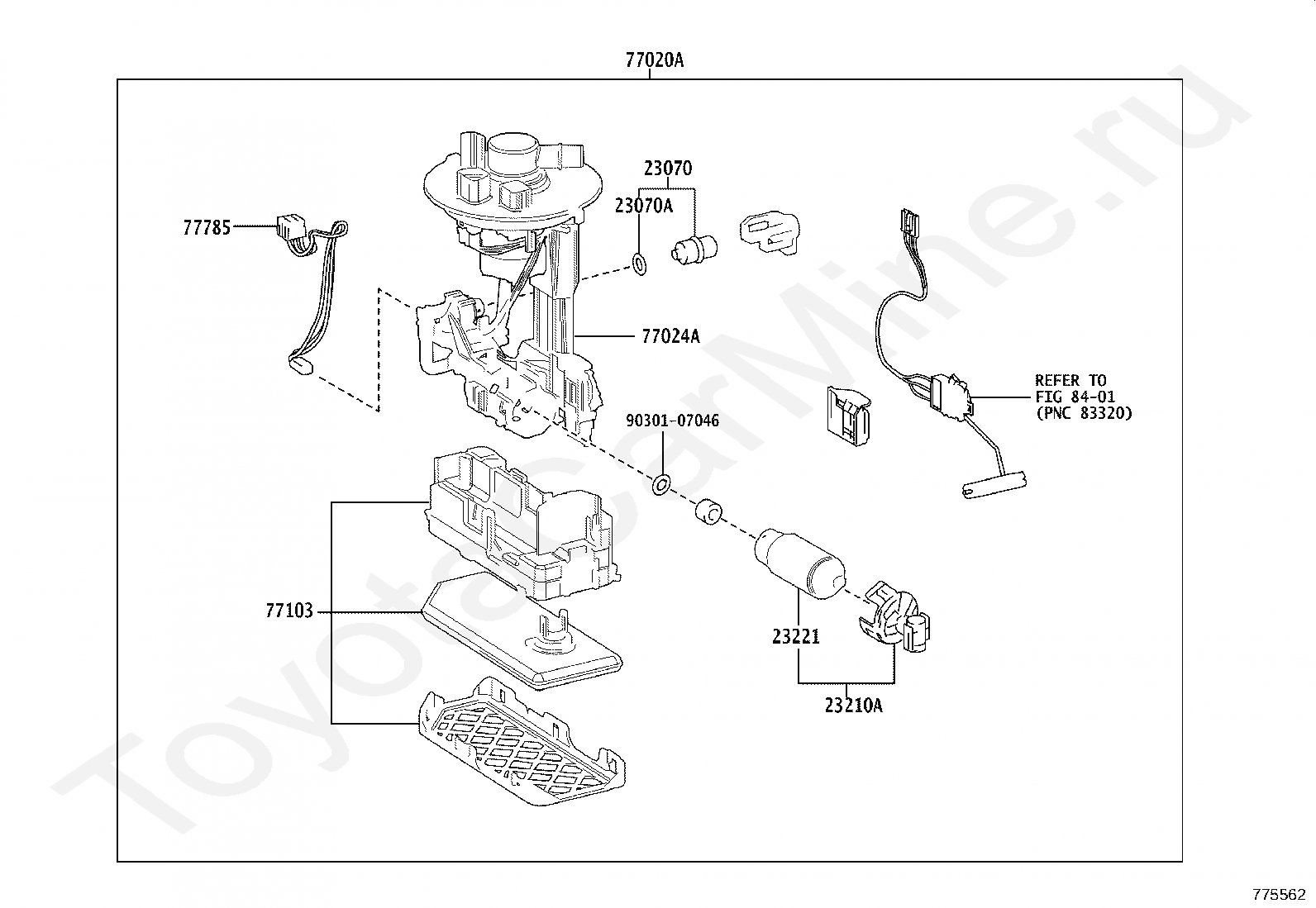 77020A

23070
23070A

77785

77024A

REFER TO
FIG 84-01
(PNC 83320)

90301-07046

77103

23221

23210A

ToyotaCarMine.ru

775562