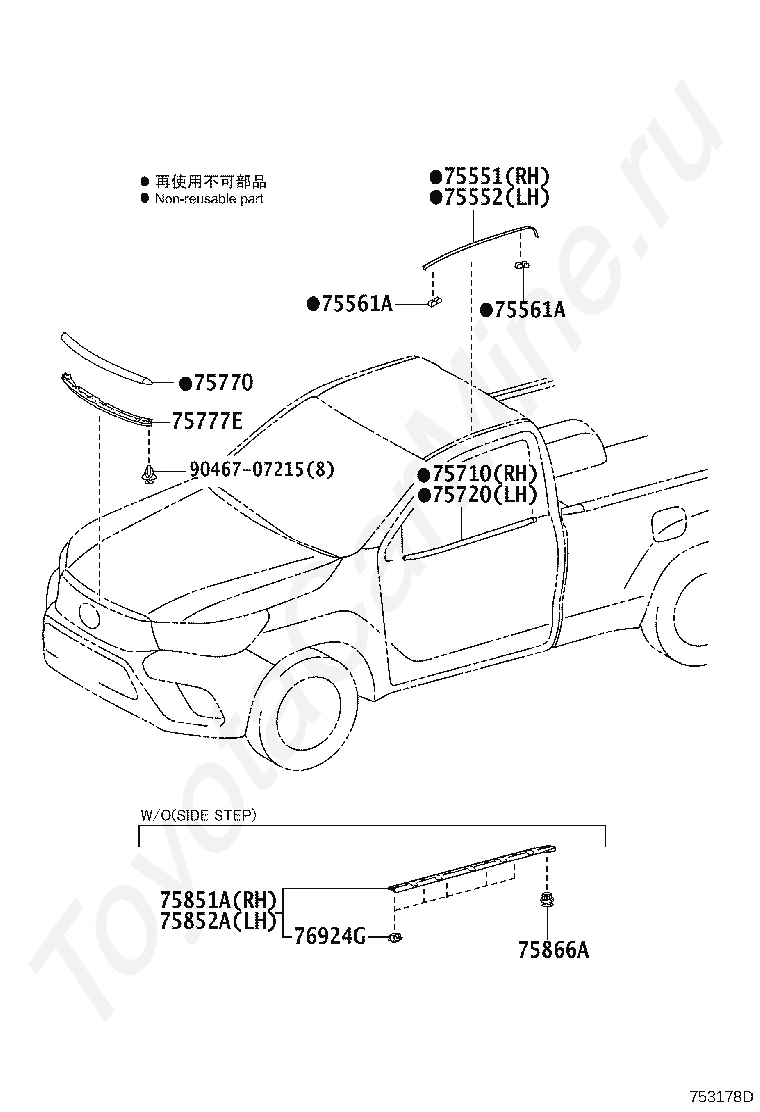 ● 再使用不可部品
● Non-reusable part

●75551(RH)
●75552(LH)

●75561A

●75561A

●75770

75777E

90467-07215(8)

●75710(RH)
●75720(LH)

W/O(SIDE STEP)

75851A(RH)
75852A(LH)

76924G

75866A

ToyotaCarMine.ru

753178D