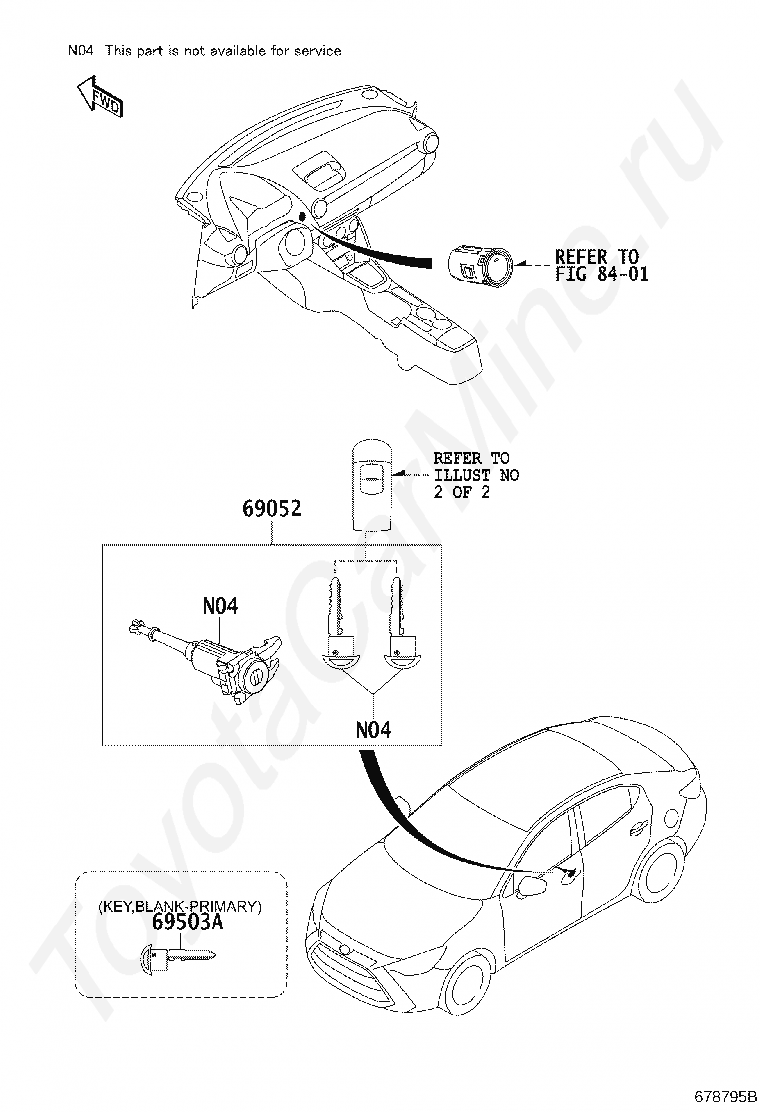 N04 This part is not available for service

FWD

REFER TO
FIG 84-01

REFER TO
ILLUST NO
2 OF 2

69052

N04

N04

(KEY,BLANK-PRIMARY)
69503A

ToyotaCarMine.ru

678795B