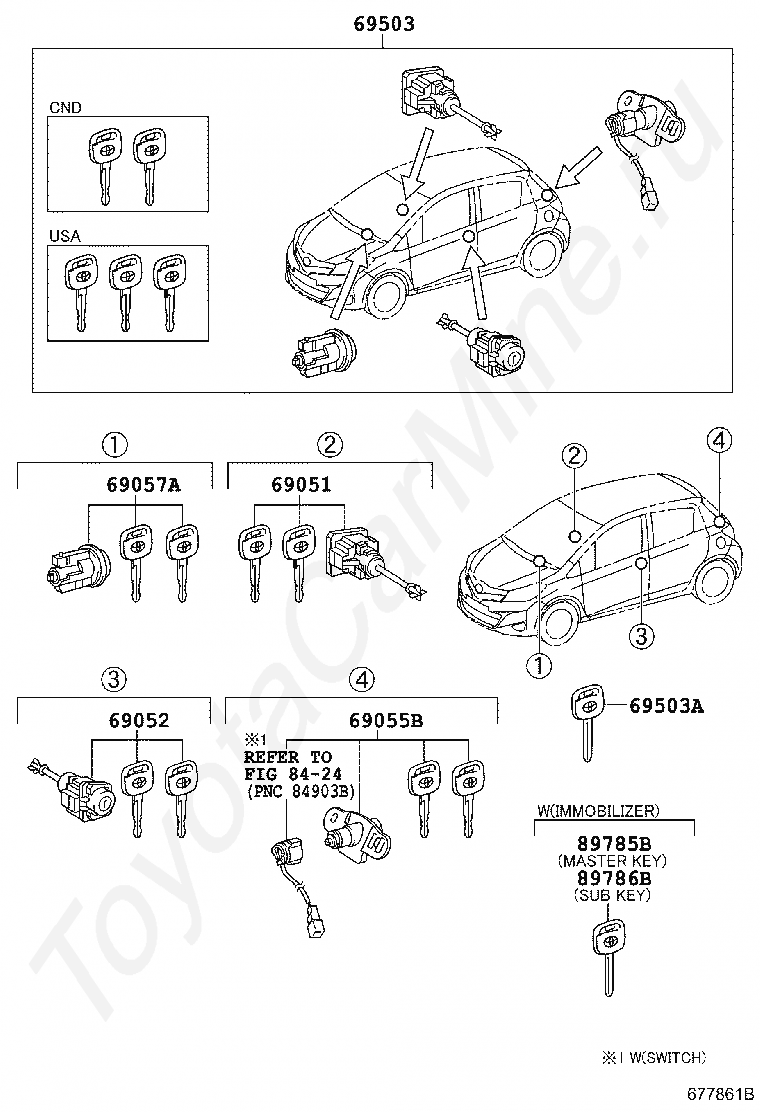 69503

CND

USA

①

69057A

②

69051

②

④

③

①

③

69052

④

69055B

※1
REFER TO
FIG 84-24
(PNC 84903B)

69503A

W(IMMOBILIZER)

89785B
(MASTER KEY)
89786B
(SUB KEY)

※1 W(SWITCH)

677861B

ToyotaCarMine.ru