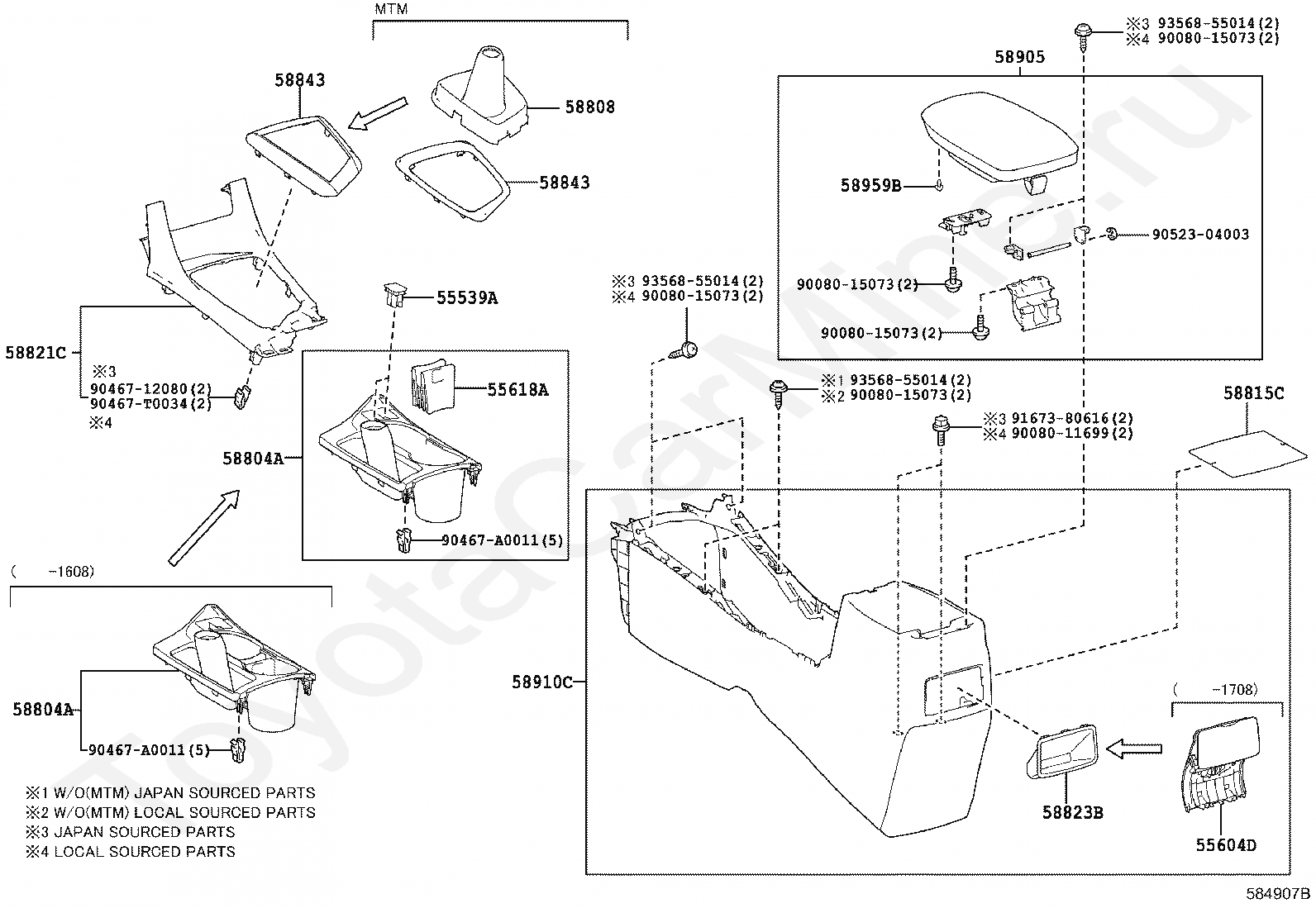 MTM

58843

58808

58843

58821C

※3
90467-12080(2)
90467-T0034(2)
※4

55539A

55618A

58804A

90467-A0011(5)

( -1608)

58804A

90467-A0011(5)

※1 W/O(MTM) JAPAN SOURCED PARTS
※2 W/O(MTM) LOCAL SOURCED PARTS
※3 JAPAN SOURCED PARTS
※4 LOCAL SOURCED PARTS

※3 93568-55014(2)
※4 90080-15073(2)

58905

58959B

90523-04003

90080-15073(2)

90080-15073(2)

※3 93568-55014(2)
※4 90080-15073(2)

※1 93568-55014(2)
※2 90080-15073(2)

※3 91673-80616(2)
※4 90080-11699(2)

58815C

58910C

( -1708)

58823B

55604D

584907B

ToyotaCarMine.ru