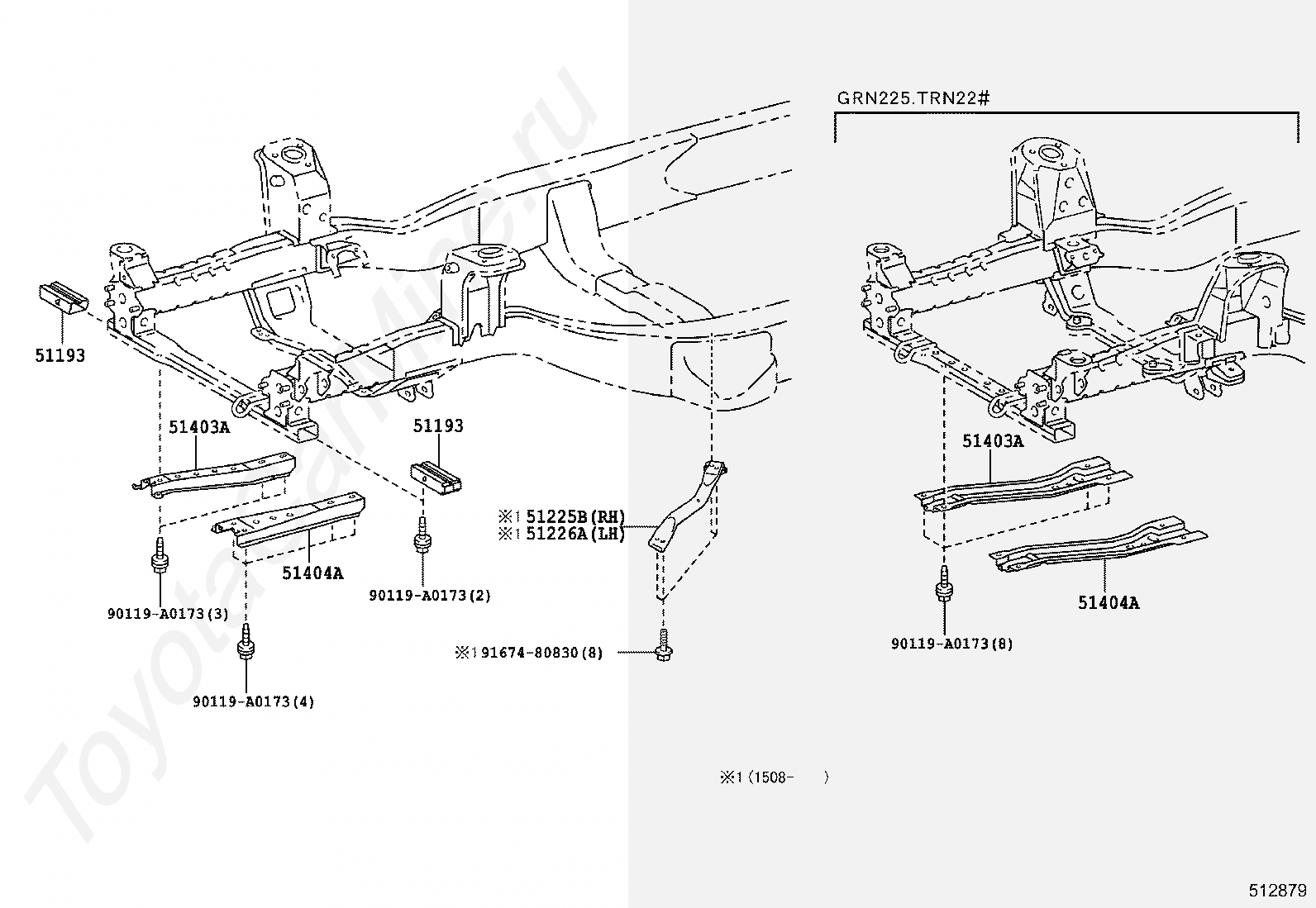 ToyotaCarMine.ru

GRN225.TRN22#

51193

51403A

51193

51404A

90119-A0173(3)

90119-A0173(2)

90119-A0173(4)

※1 51225B(RH)
※1 51226A(LH)

※1 91674-80830(8)

51403A

51404A

90119-A0173(8)

※1 (1508- )

512879