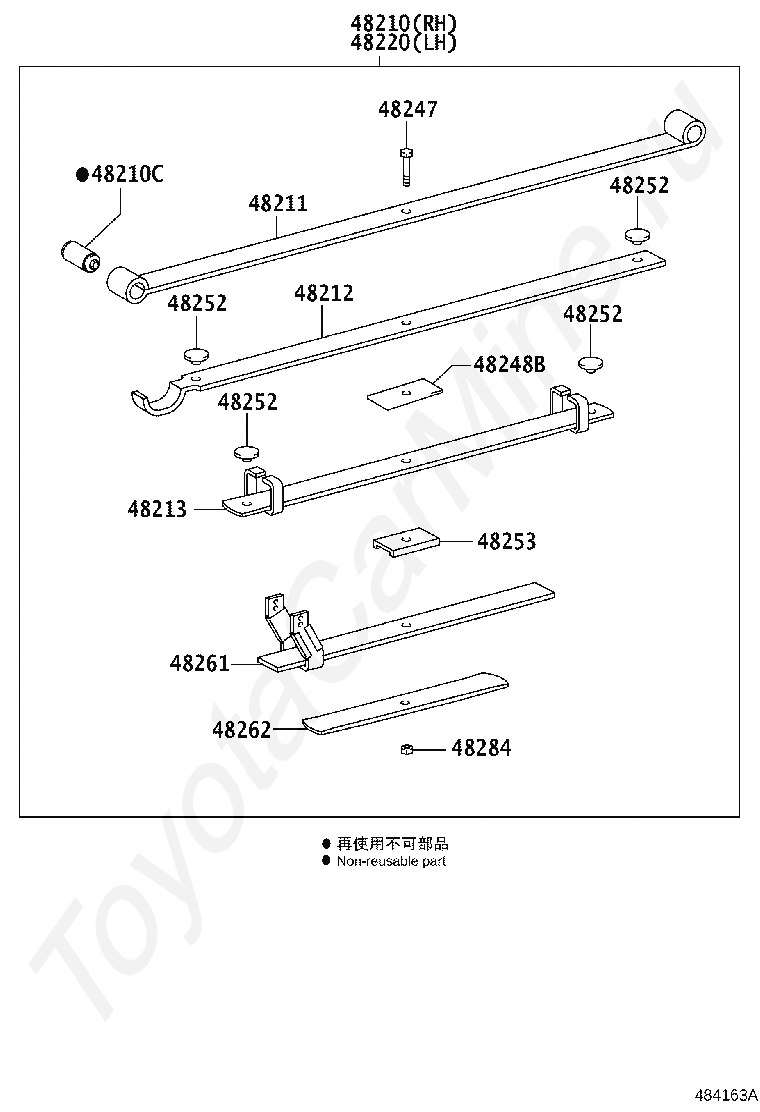 48210(RH)
48220(LH)

48247

●48210C

48211

48252

48252

48212

48252

48248B

48252

48213

48253

48261

48262

48284

● 再使用不可部品
● Non-reusable part

ToyotaCarMine.ru

484163A