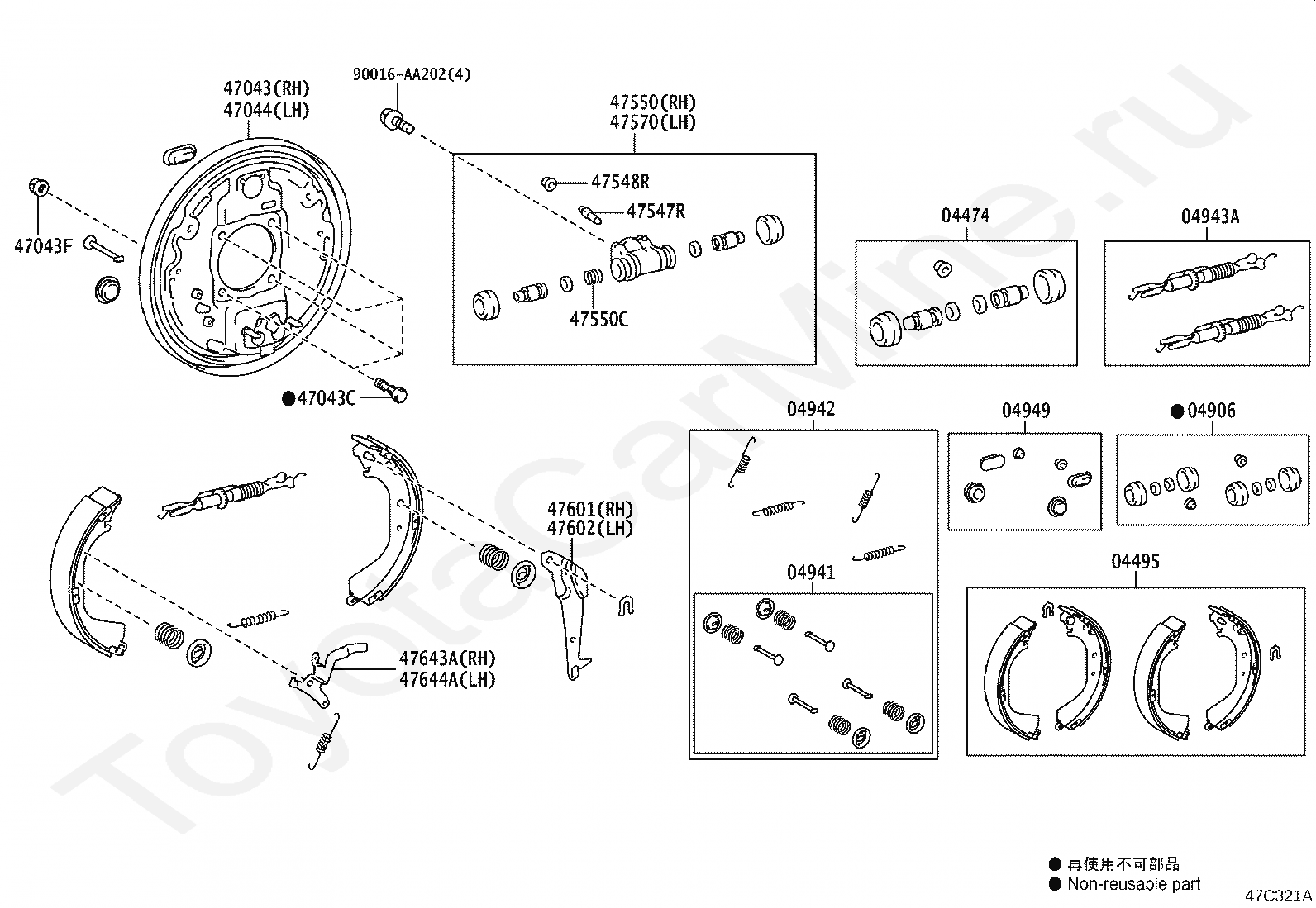 47043(RH)
47044(LH)

90016-AA202(4)

47550(RH)
47570(LH)

47548R

47547R

47550C

47043F

●47043C

04474

04943A

04942

04949

●04906

04941

04495

47601(RH)
47602(LH)

47643A(RH)
47644A(LH)

ToyotaCarMine.ru

● 再使用不可部品
● Non-reusable part

47C321A