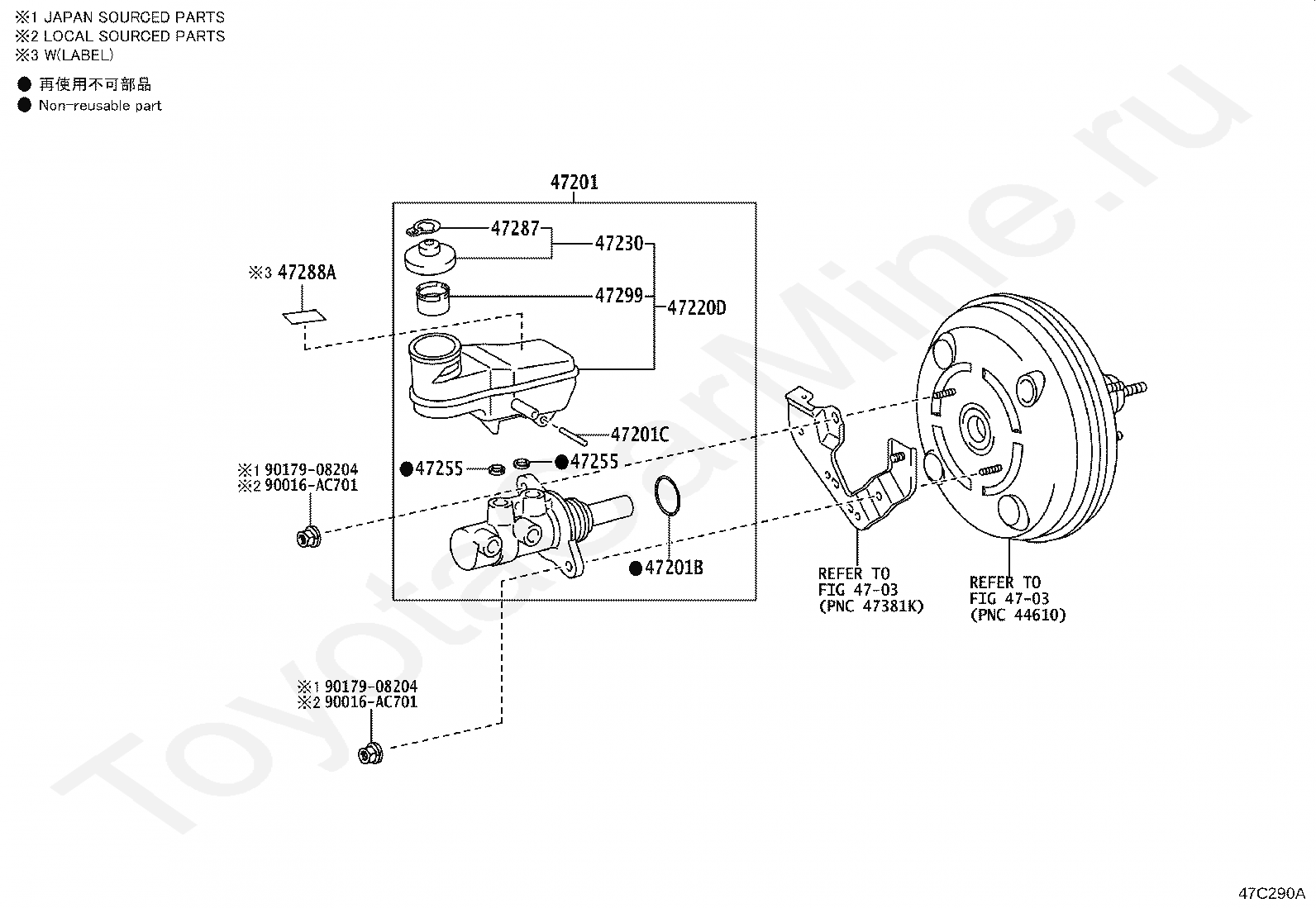 ※1 JAPAN SOURCED PARTS
※2 LOCAL SOURCED PARTS
※3 W(LABEL)

● 再使用不可部品
● Non-reusable part

ToyotaCarMine.ru

47201
47287
47230
※3 47288A
47299
47220D
47201C
※1 90179-08204
※2 90016-AC701
●47255
●47255
●47201B
REFER TO
FIG 47-03
(PNC 47381K)
REFER TO
FIG 47-03
(PNC 44610)
※1 90179-08204
※2 90016-AC701

47C290A