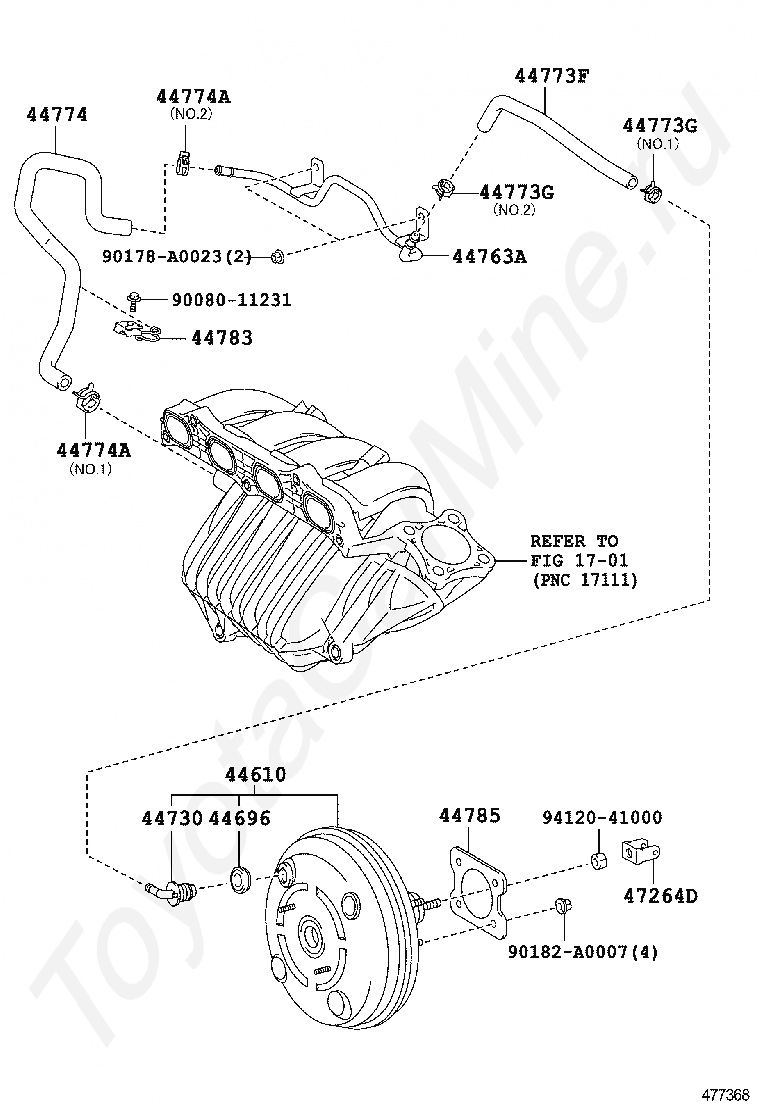 44774

44774A
(NO.2)

44773F

44773G
(NO.1)

44773G
(NO.2)

90178-A0023(2)

44763A

90080-11231

44783

44774A
(NO.1)

REFER TO
FIG 17-01
(PNC 17111)

44610

44730

44696

44785

94120-41000

47264D

90182-A0007(4)

ToyotaMine.ru

477368