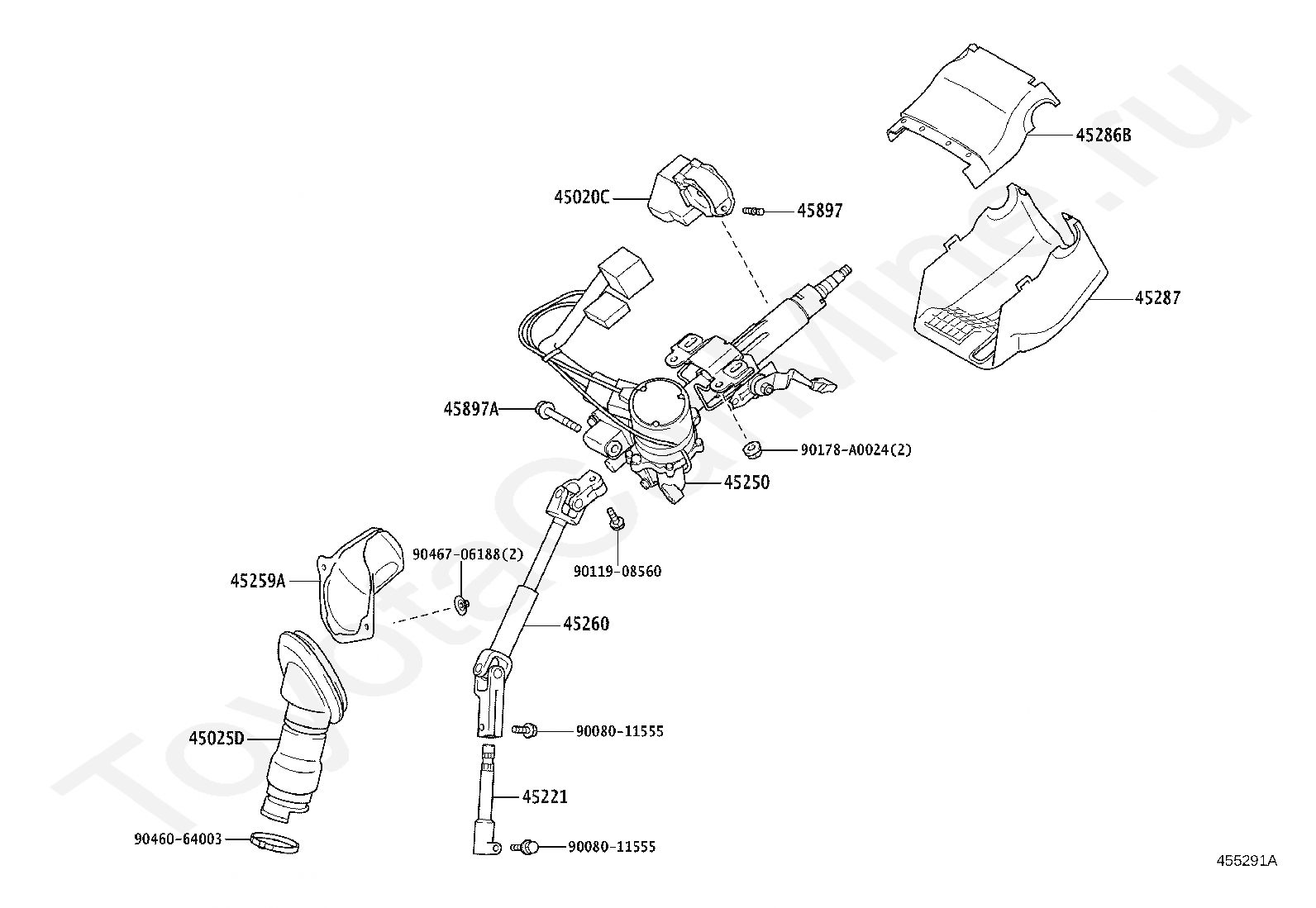 45286B
45020C
45897
45287
45897A
90178-A0024(2)
45250
90467-06188(2)
90119-08560
45259A
45260
45025D
90080-11555
45221
90460-64003
90080-11555
455291A
ToyotaCarMine.ru