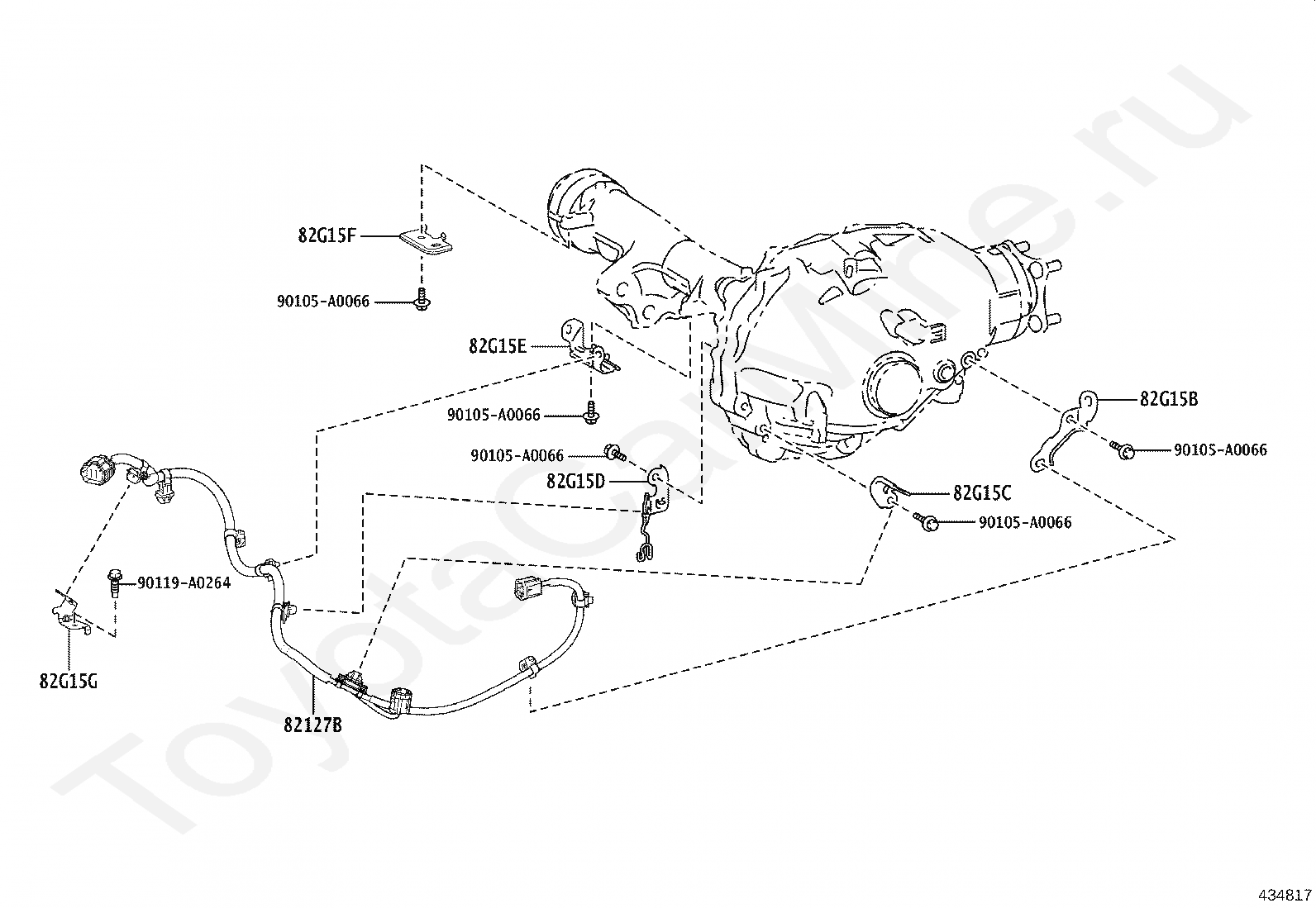 ToyotaCarMine.ru

82G15F

90105-A0066

82G15E

90105-A0066

90105-A0066

82G15D

82G15B

90105-A0066

82G15C

90105-A0066

90119-A0264

82G15G

82127B

434817