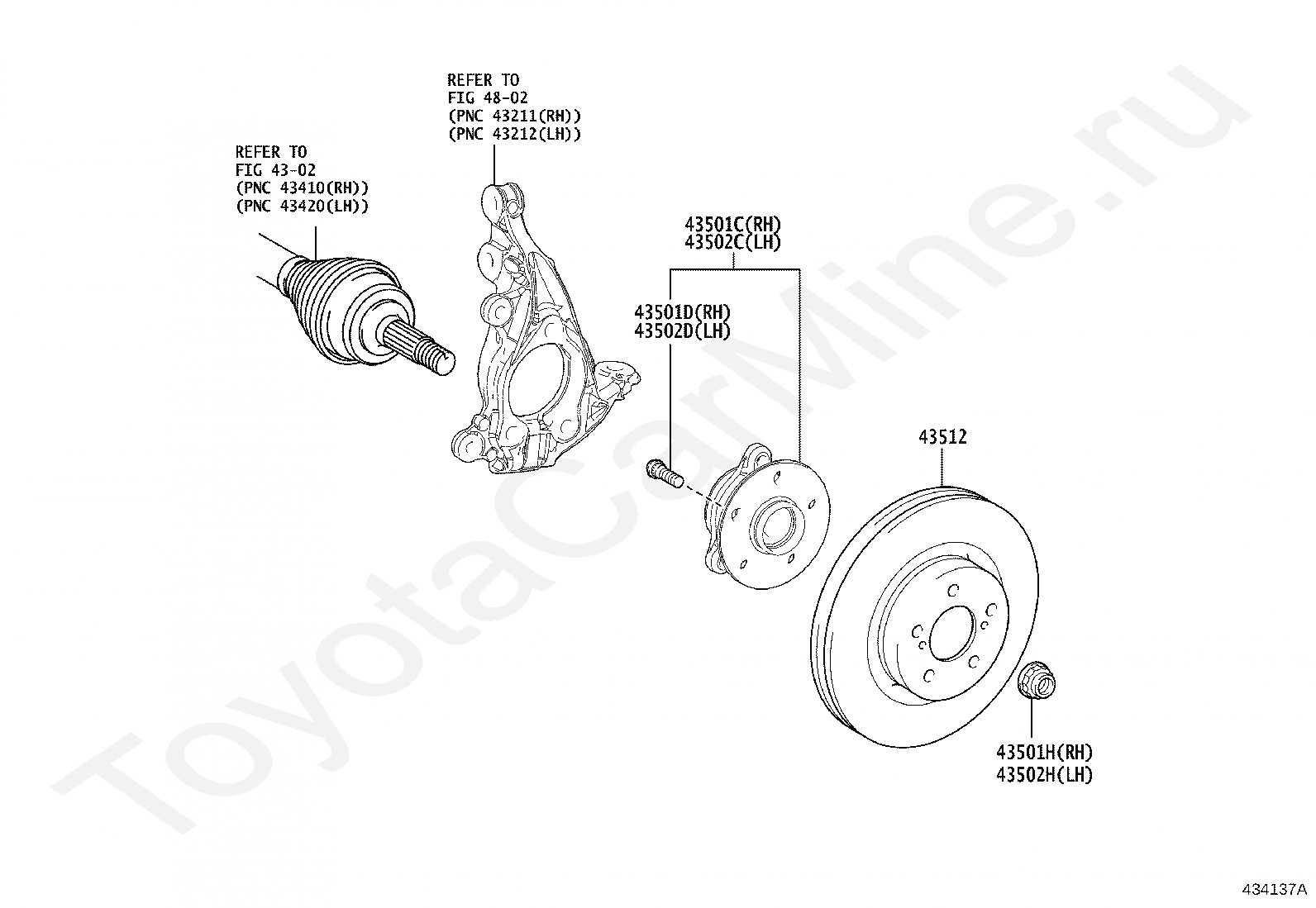 REFER TO
FIG 48-02
(PNC 43211(RH))
(PNC 43212(LH))

REFER TO
FIG 43-02
(PNC 43410(RH))
(PNC 43420(LH))

43501C(RH)
43502C(LH)

43501D(RH)
43502D(LH)

43512

43501H(RH)
43502H(LH)

ToyotaCarMine.ru

434137A