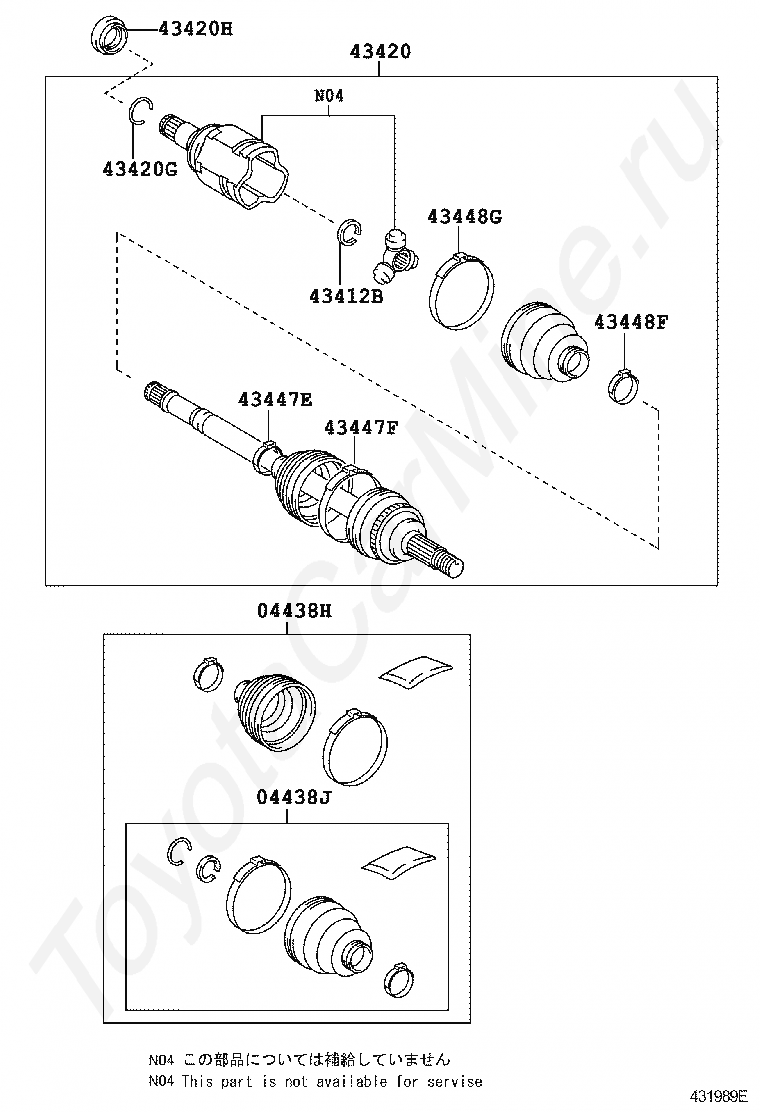 43420H

43420

N04

43420G

43448G

43412B

43448F

43447E

43447F

04438H

04438J

N04 この部品については補給していません
N04 This part is not available for servise

431989E

ToyotaCarMine.ru