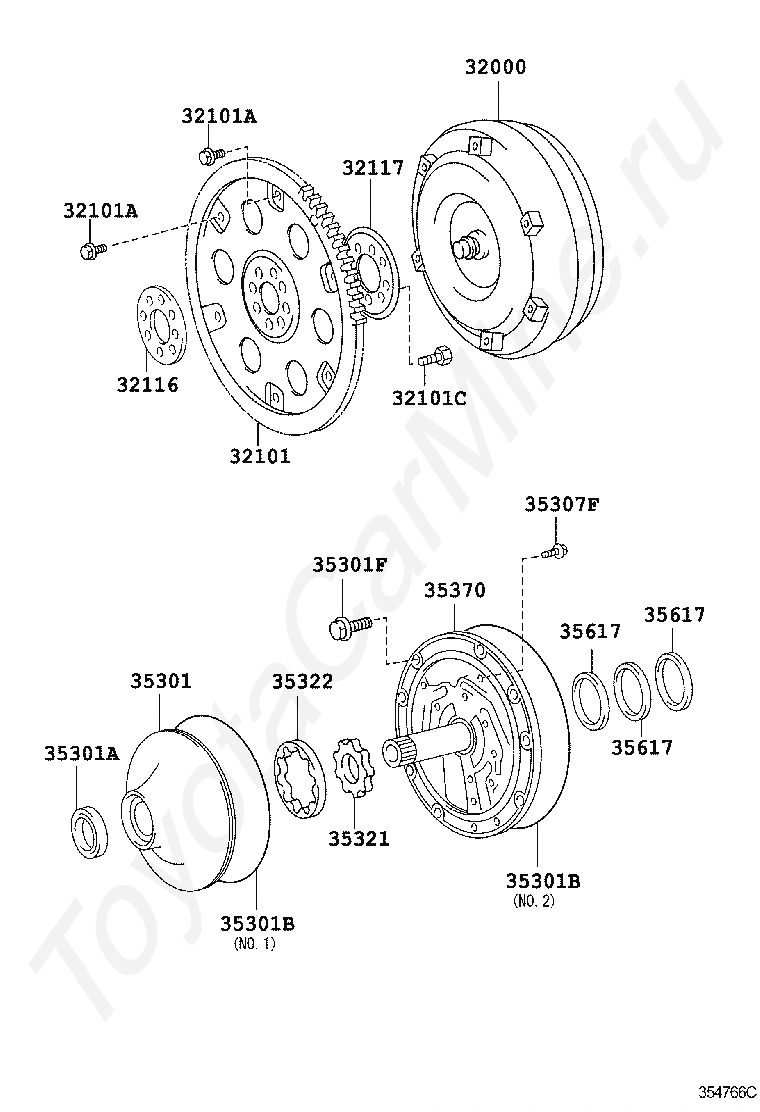 32000

32101A

32117

32101A

32116

32101C

32101

35307F

35301F

35370

35617

35617

35301

35322

35617

35301A

35321

35301B
(NO. 2)

35301B
(NO. 1)

ToyotaCarMine.ru

354766C