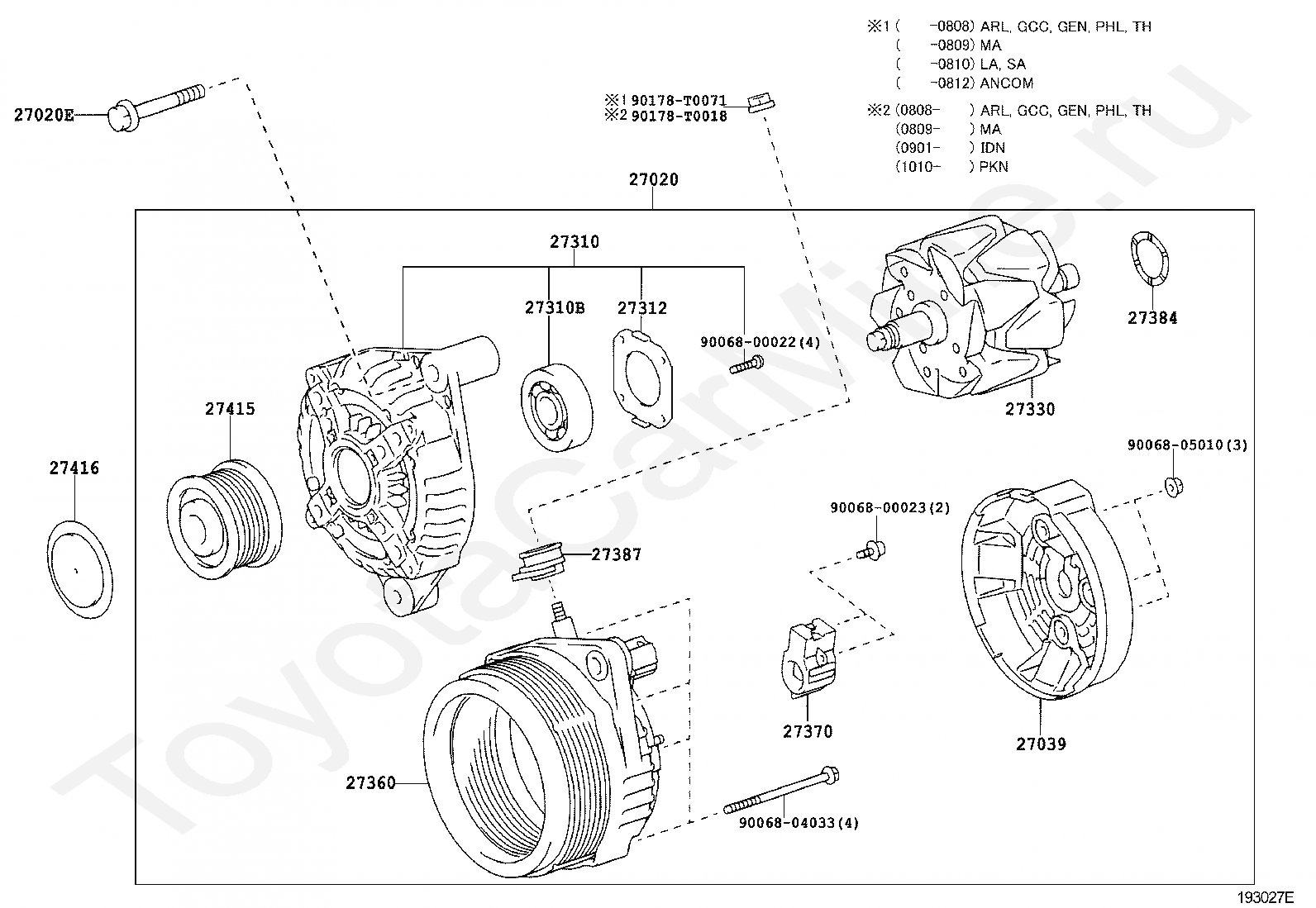 ※1 ( -0808) ARL, GCC, GEN, PHL, TH
( -0809) MA
( -0810) LA, SA
( -0812) ANCOM
※2 (0808- ) ARL, GCC, GEN, PHL, TH
(0809- ) MA
(0901- ) IDN
(1010- ) PKN

27020E

※1 90178-T0071
※2 90178-T0018

27020

27310

27310B

27312

90068-00022(4)

27384

27330

27415

27416

90068-05010(3)

90068-00023(2)

27387

27370

27039

27360

90068-04033(4)

ToyotaCarMine.ru

193027E