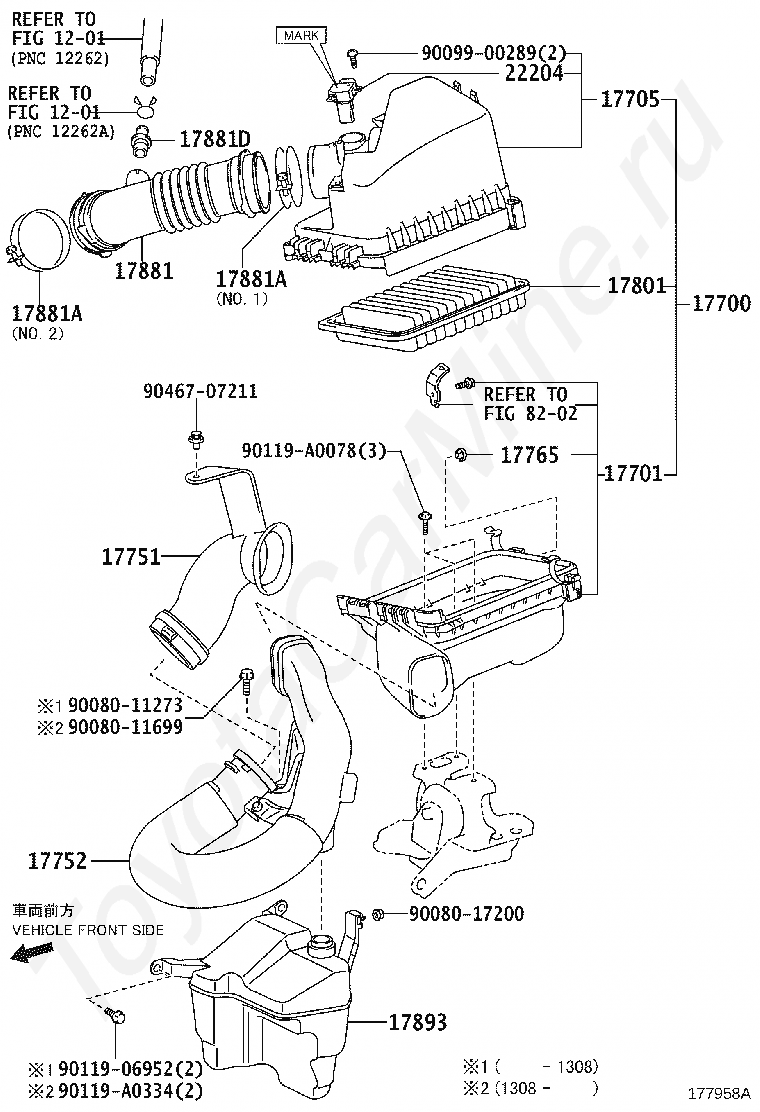 REFER TO
FIG 12-01
(PNC 12262)

REFER TO
FIG 12-01
(PNC 12262A)

MARK

90099-00289(2)
22204
17705

17881D

17881
17881A
(NO. 1)

17881A
(NO. 2)

17801
17700

90467-07211

REFER TO
FIG 82-02

90119-A0078(3)
17765
17701

17751

※1 90080-11273
※2 90080-11699

17752

車両前方
VEHICLE FRONT SIDE

90080-17200

17893

※1 90119-06952(2)
※2 90119-A0334(2)

※1 (　　-1308)
※2 (1308-　　)

177958A

ToyotaCarMine.ru