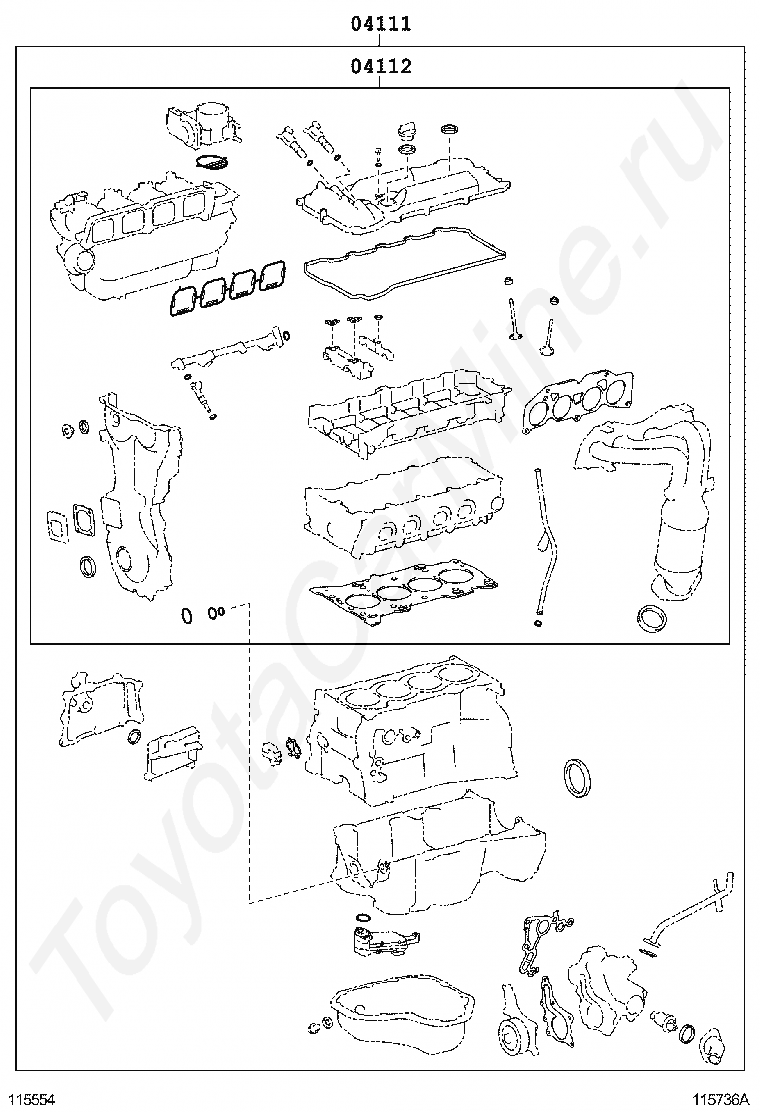 04111
04112
ToyotaCarline.ru
115554
115736A