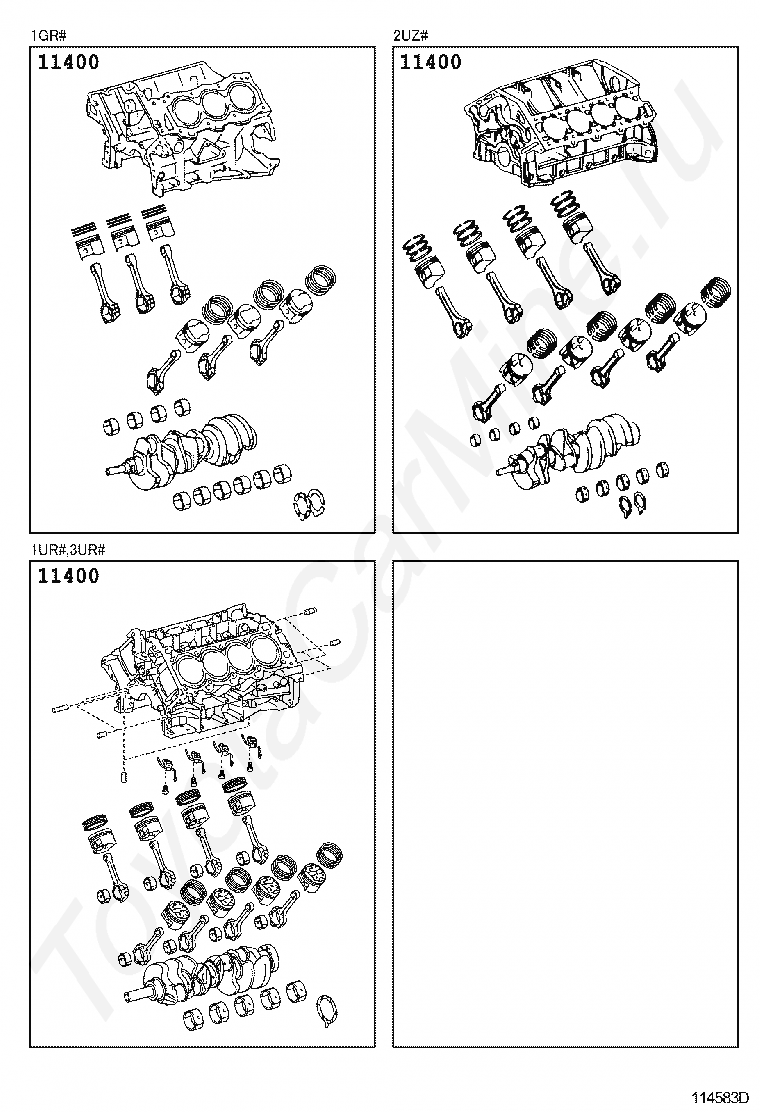 1GR#

11400

2UZ#

11400

1UR#,3UR#

11400

ToyotaCarMine.ru

114583D