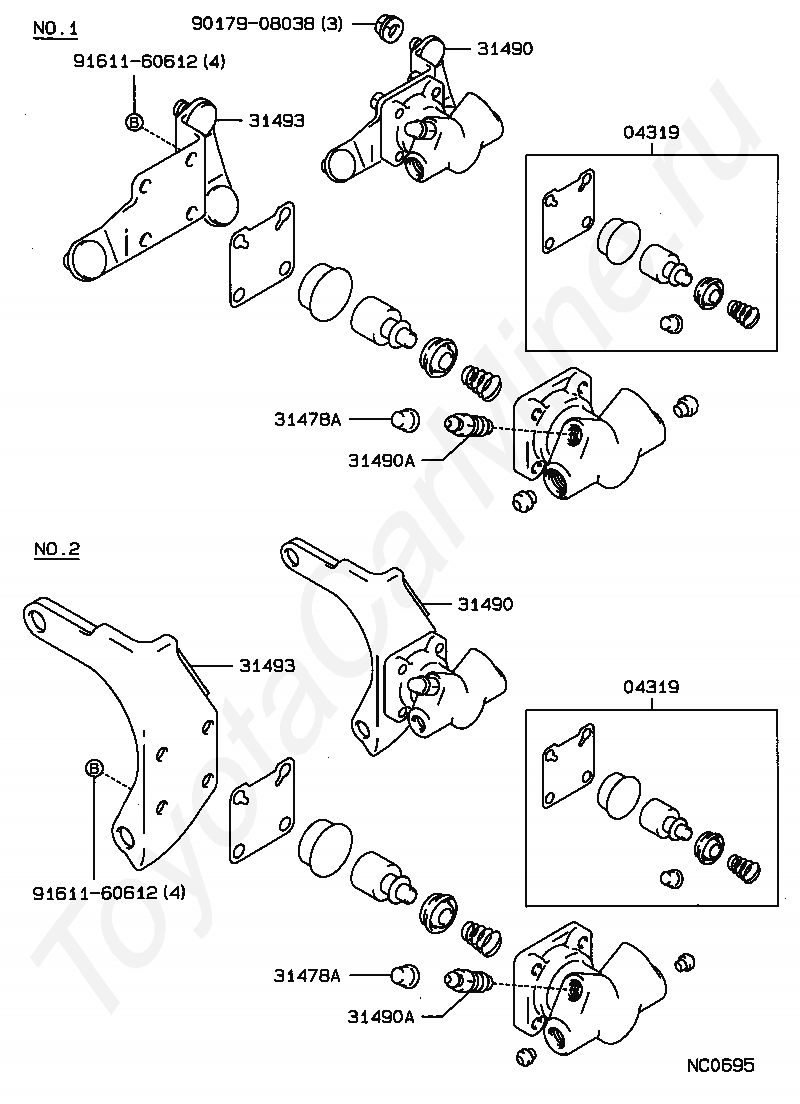 NO.1
90179-08038 (3)
31490
91611-60612 (4)
B
31493
04319
31478A
31490A

NO.2
31490
31493
04319
B
91611-60612 (4)
31478A
31490A
NC0695

ToyotaCarNine.ru