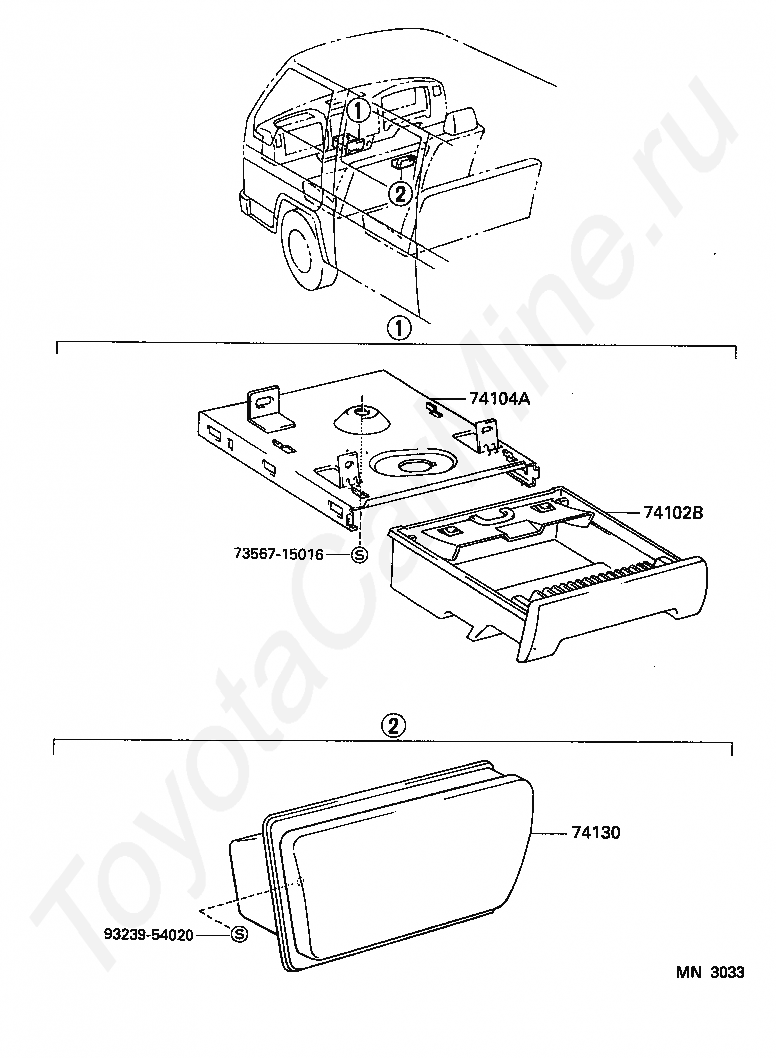 ①
②
①
74104A
74102B
73567-15016
S
②
74130
93239-54020
S
MN 3033
ToyotaCarMine.ru