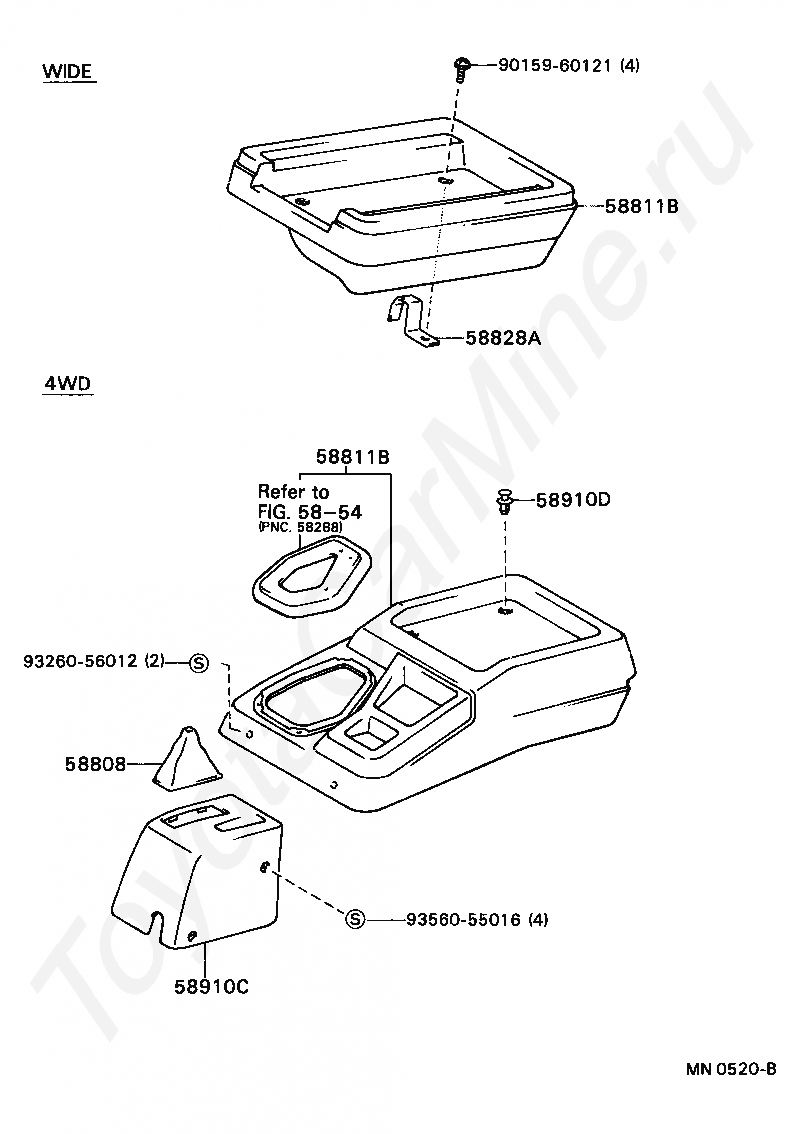 WIDE

90159-60121 (4)

58811B

58828A

4WD

58811B

Refer to FIG. 58-54 (PNC. 58288)

58910D

93260-56012 (2) S

58808

S 93560-55016 (4)

58910C

MN 0520-B

ToyotaCarMine.ru