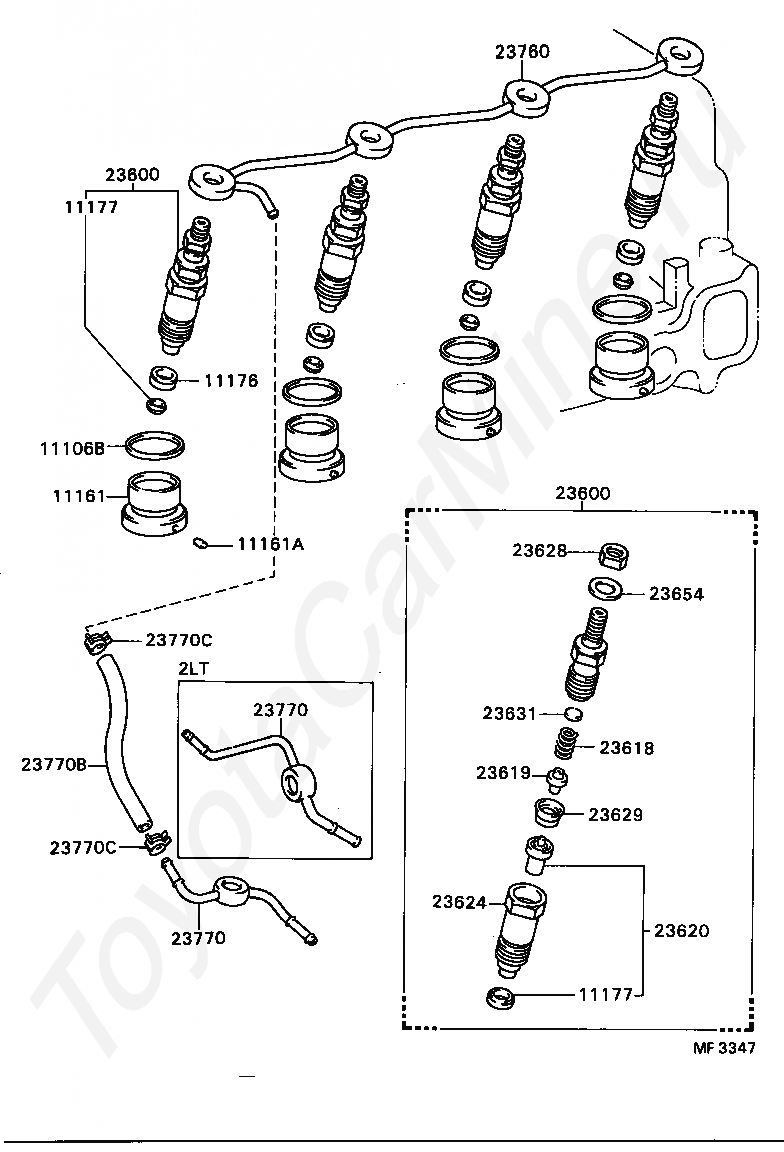 23760
23600
11177
11176
11106B
11161
11161A
23770C
2LT
23770
23770B
23770C
23770
23600
23628
23654
23631
23618
23619
23629
23624
23620
11177
MF 3347
ToyotaCarMine.ru