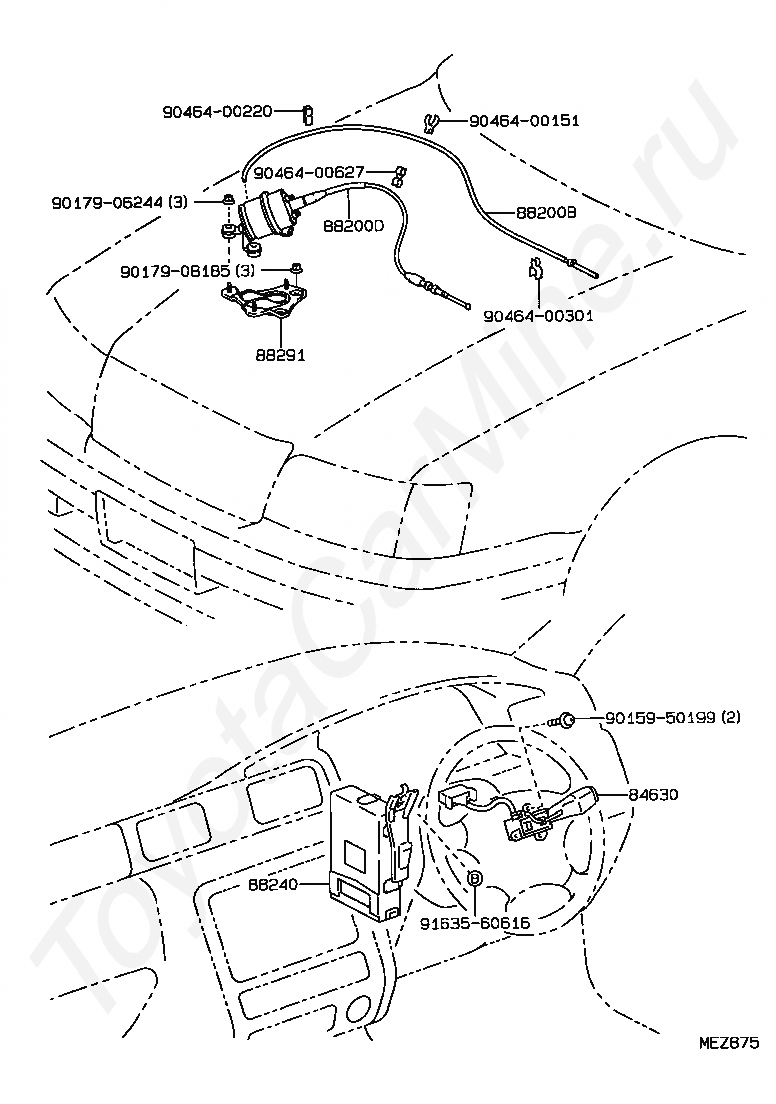 90464-00220
90464-00151
90464-00627
90179-06244 (3)
88200D
88200B
90179-08185 (3)
90464-00301
88291
90159-50199 (2)
84630
88240
91635-60616
MEZ875
ToyotaCarMine.ru