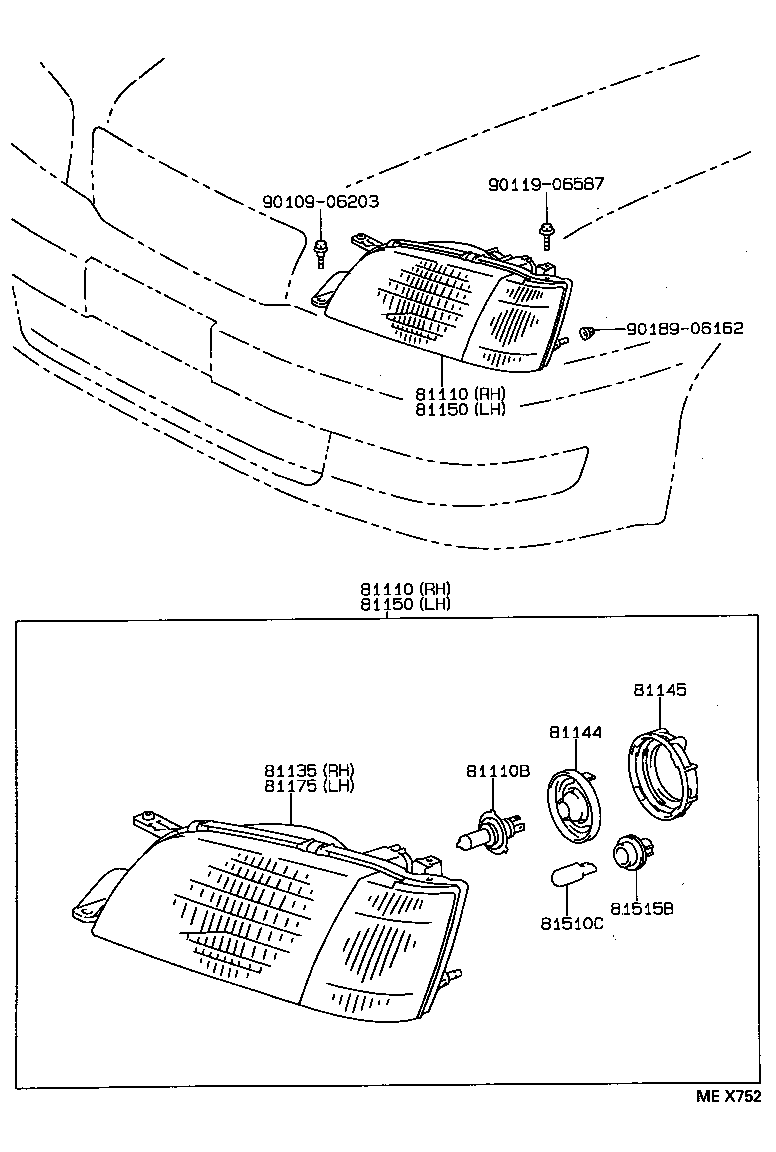 90109-06203
90119-06587
90189-06162
81110 (RH)
81150 (LH)

81110 (RH)
81150 (LH)

81145
81144
81135 (RH)
81175 (LH)
81110B
81510C
81515B

ME X752