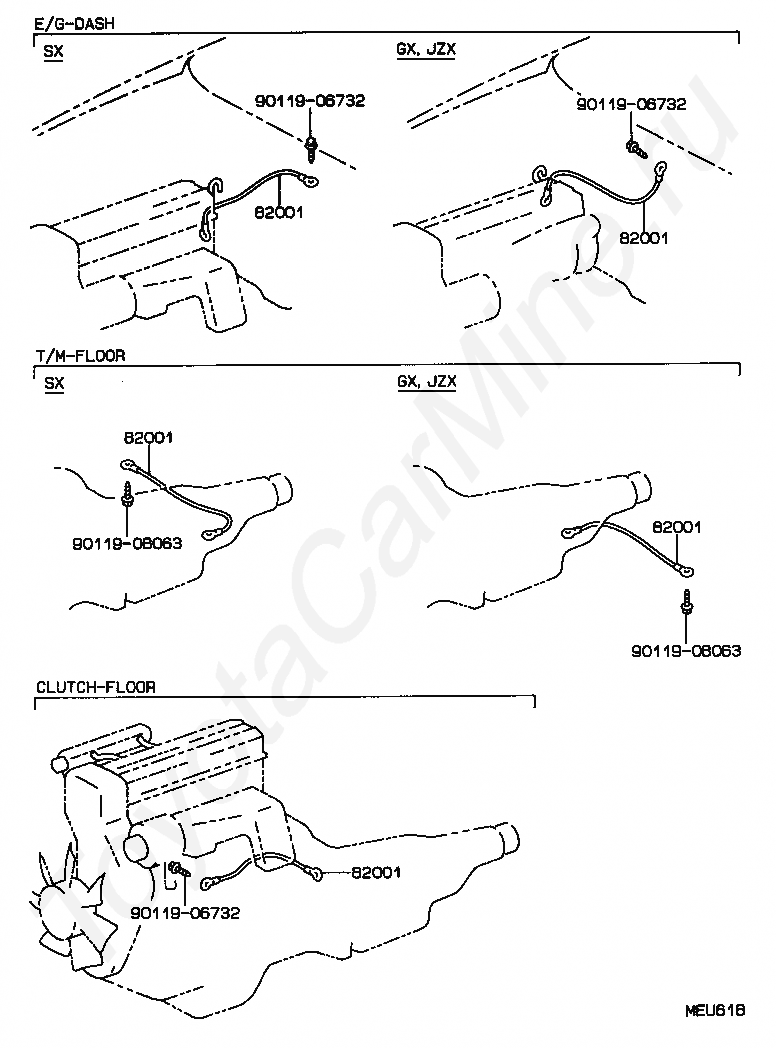 E/G-DASH

SX

90119-06732

82001

GX, JZX

90119-06732

82001

T/M-FLOOR

SX

82001

90119-08063

GX, JZX

82001

90119-08063

CLUTCH-FLOOR

82001

90119-06732

MEU616

ToyotaCarMine.ru