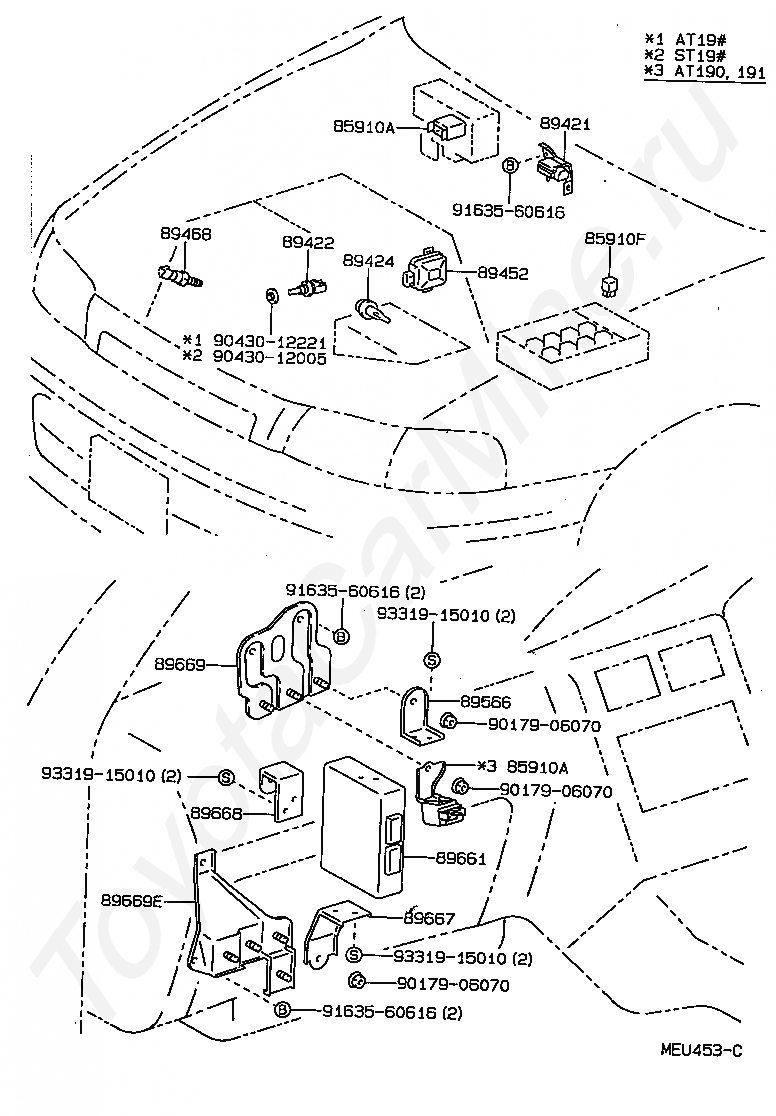 *1 AT19#
*2 ST19#
*3 AT190, 191

85910A
89421
B
91635-60616
89468
89422
89424
89452
85910F
*1 90430-12221
*2 90430-12005

91635-60616 (2)
B
93319-15010 (2)
S
89669
89566
90179-06070
93319-15010 (2)
S
*3 85910A
90179-06070
89668
89661
89669E
89667
S
93319-15010 (2)
90179-06070
B
91635-60616 (2)

MEU453-C

ToyotaCarMine.ru