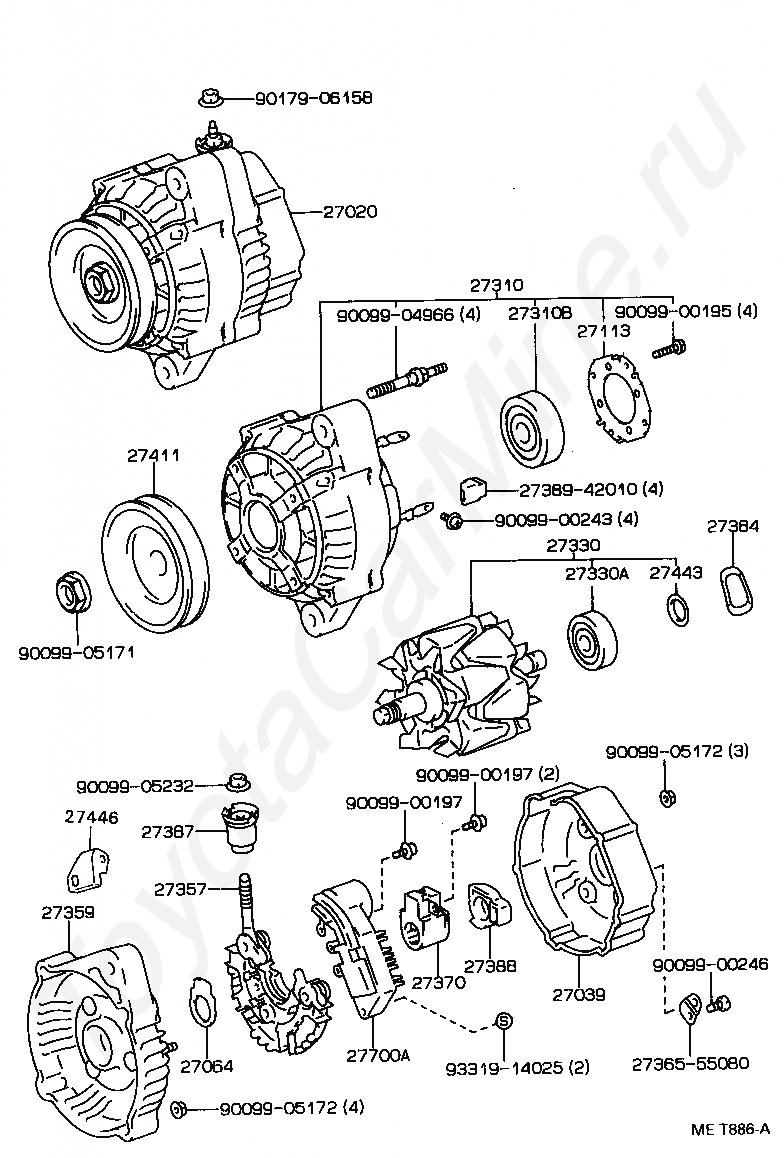 90179-06158

27020

27310

90099-04966 (4)

27310B

27113

90099-00195 (4)

27411

27389-42010 (4)

90099-00243 (4)

27384

27330

27330A

27443

90099-05171

90099-05172 (3)

90099-05232

90099-00197 (2)

90099-00197

27446

27387

27357

27359

27370

27388

27039

90099-00246

27064

27700A

93319-14025 (2)

27365-55080

90099-05172 (4)

ME T886-A

ToyotaCarMine.ru