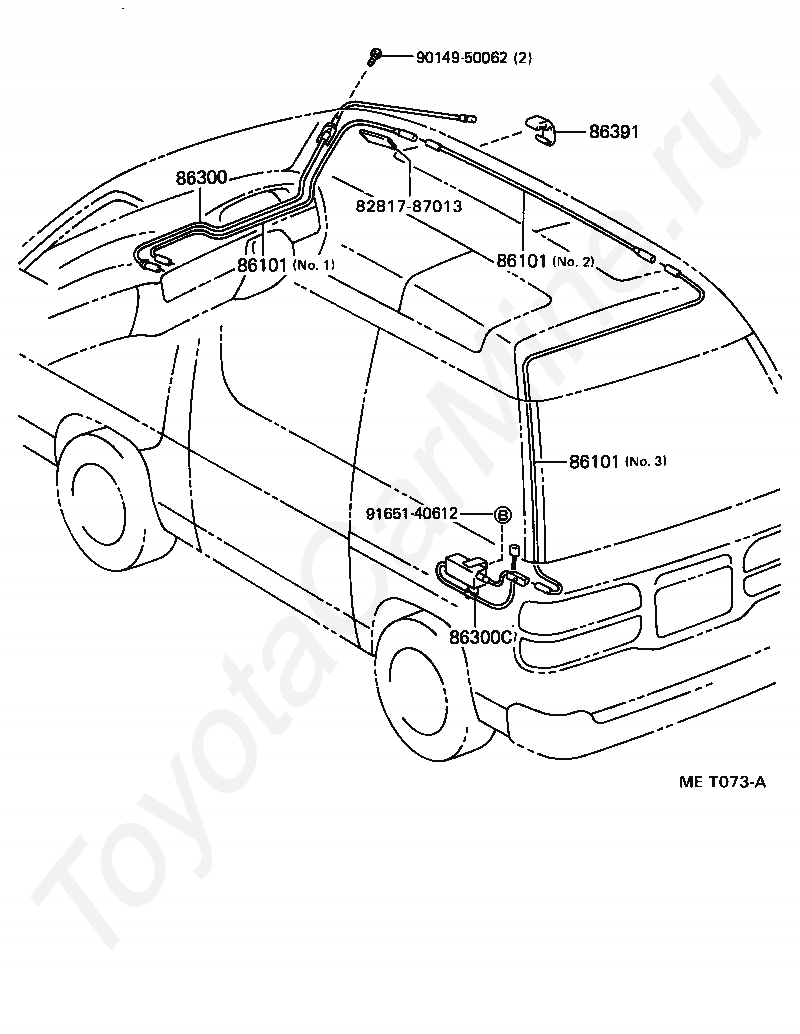 90149-50062 (2)

86391

86300

82817-87013

86101 (No. 1)

86101 (No. 2)

86101 (No. 3)

91651-40612

B

86300C

ME T073-A

ToyotaCarMine.ru