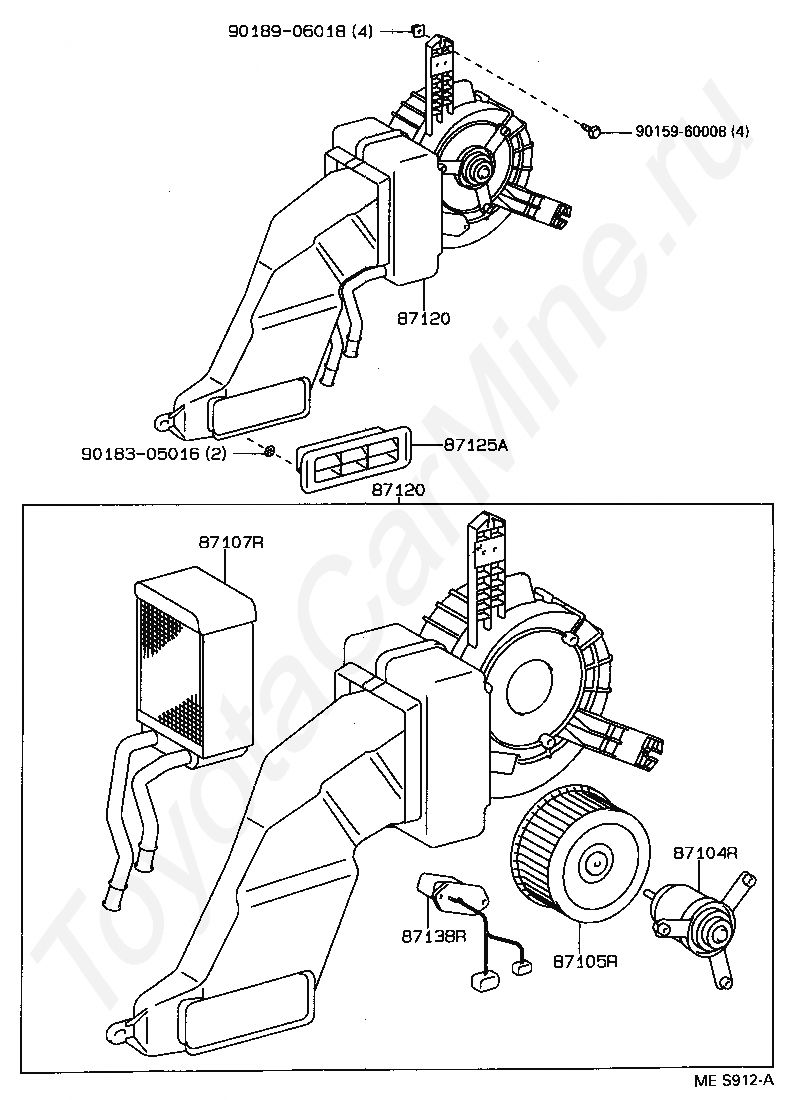 90189-06018 (4)
90159-60008 (4)
87120
90183-05016 (2)
87125A
87120
87107R
87104R
87138R
87105R
ME S912-A
ToyotaCarMine.ru