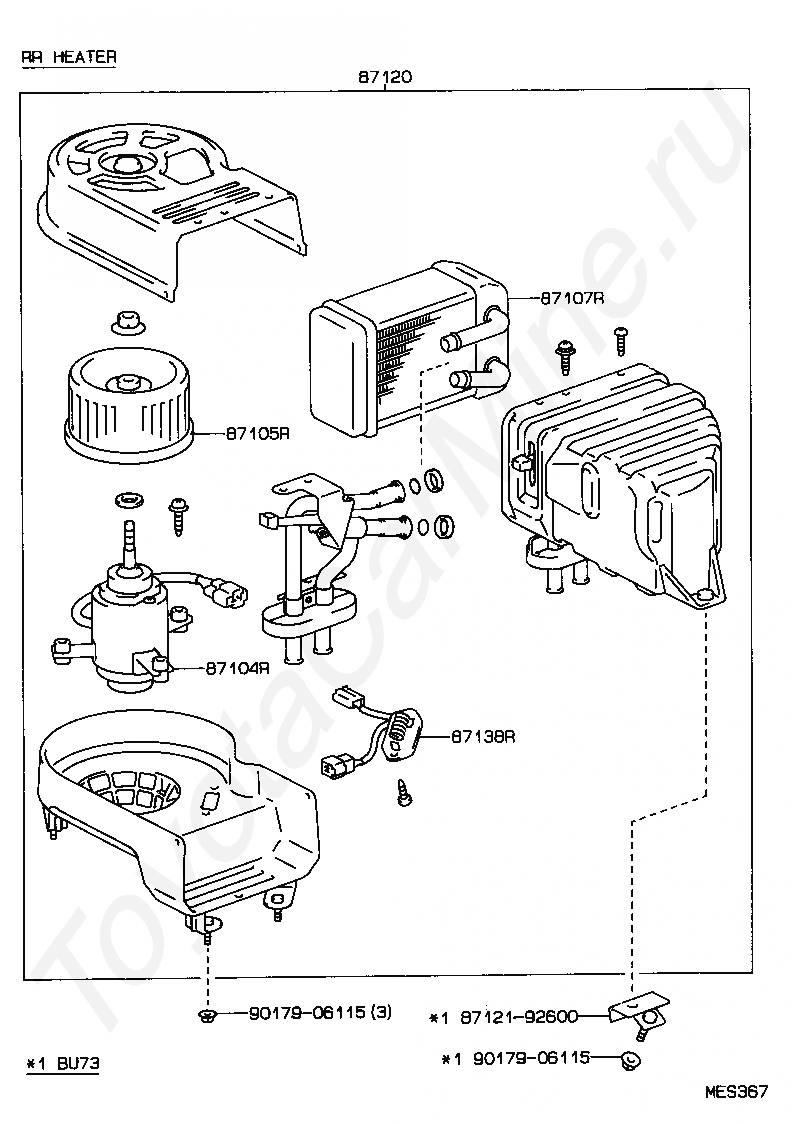 RR HEATER

87120

87107R

87105R

87104R

87138R

90179-06115 (3)

*1 87121-92600

*1 90179-06115

*1 BU73

MES367

ToyotaCarMine.ru