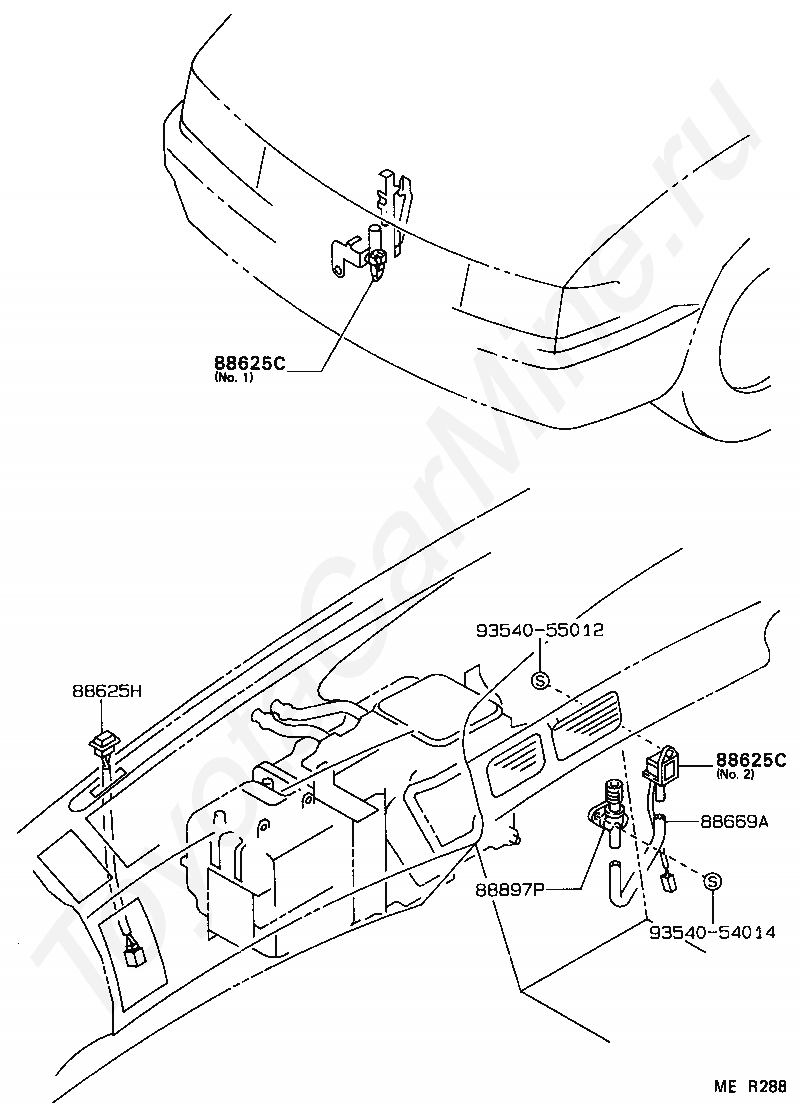 ToyotaCarMine.ru

88625C
(No. 1)

93540-55012
S

88625H

88625C
(No. 2)

88669A

88897P

S
93540-54014

ME R288