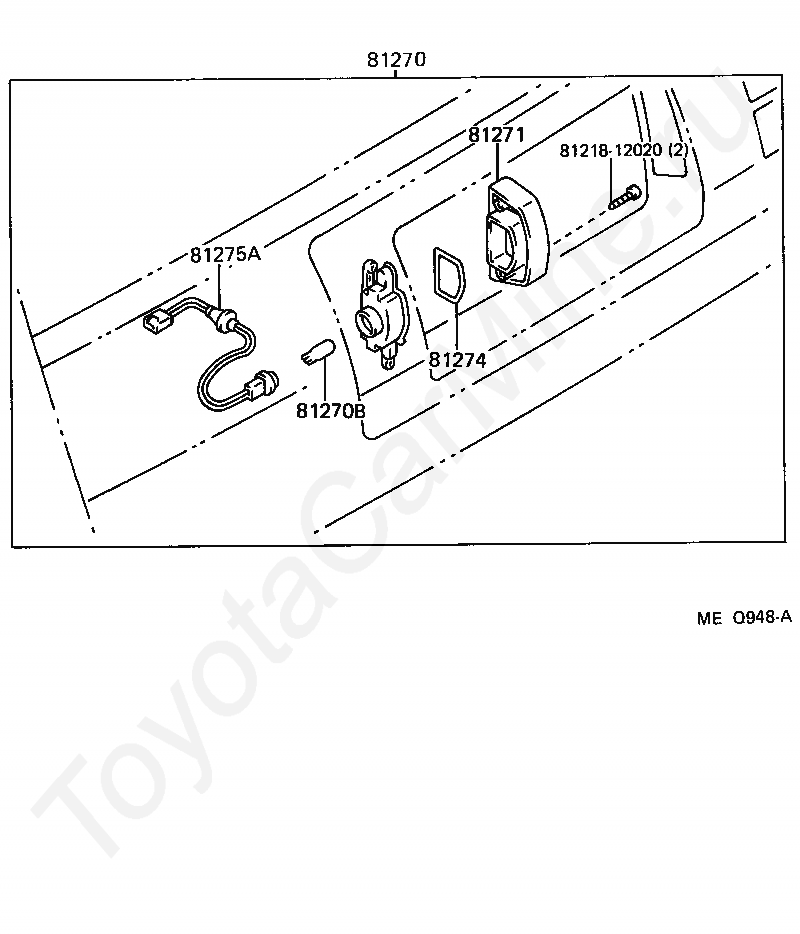 81270

81271

81218-12020 (2)

81275A

81274

81270B

ME Q948-A

ToyotaCarMine.ru