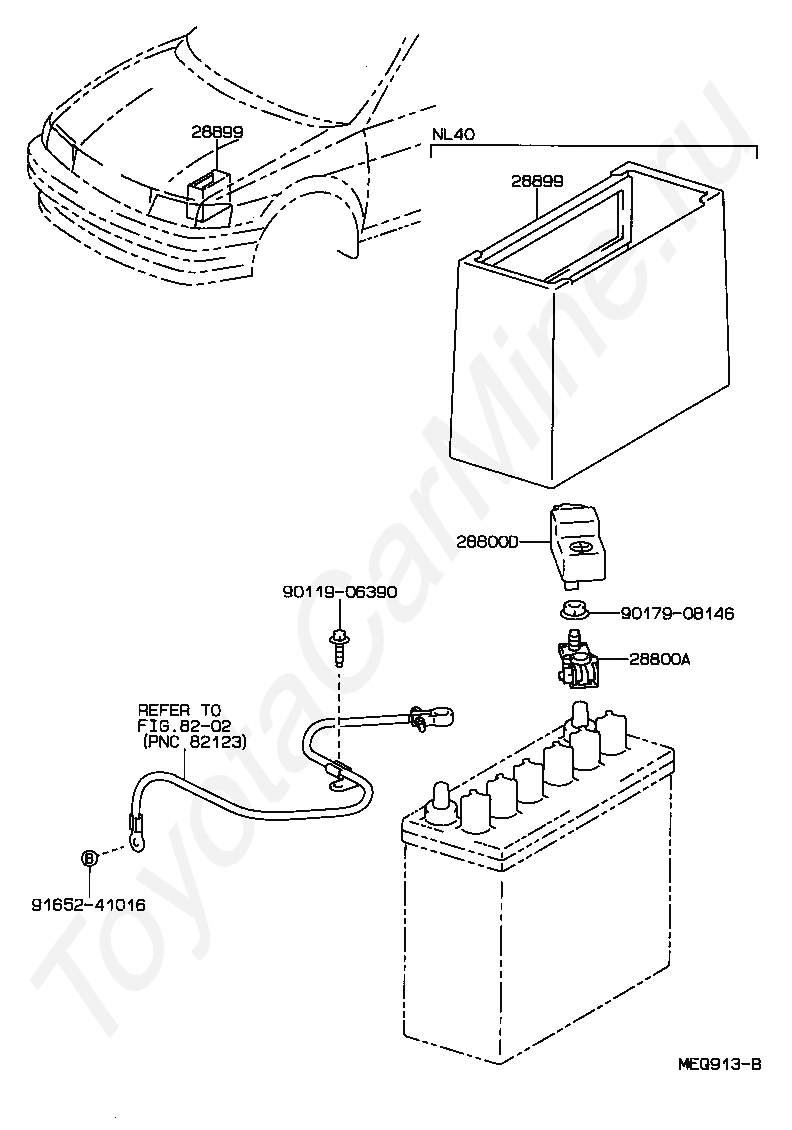 28899

NL40

28899

28800D

90119-06390

90179-08146

28800A

REFER TO
FIG.82-02
(PNC 82123)

B

91652-41016

MEQ913-B

ToyotaCarMine.ru