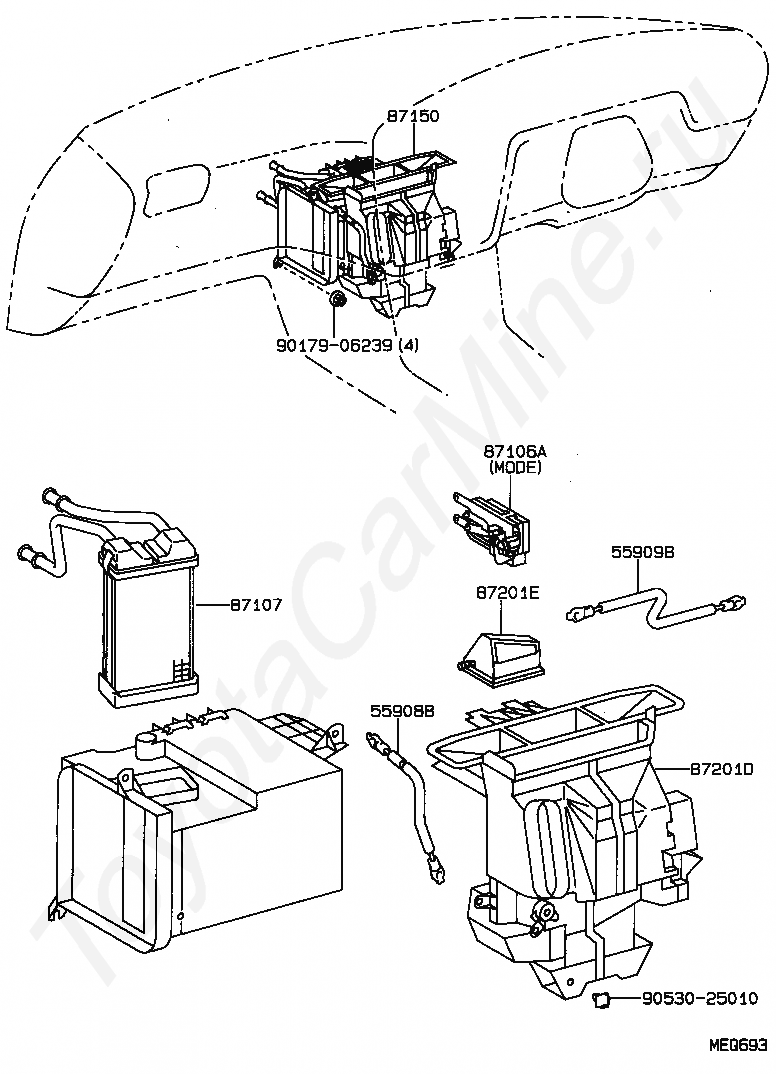 87150

90179-06239 (4)

87106A
(MODE)

55909B

87107

87201E

55908B

87201D

90530-25010

MEQ693

ToyotaCarMine.ru