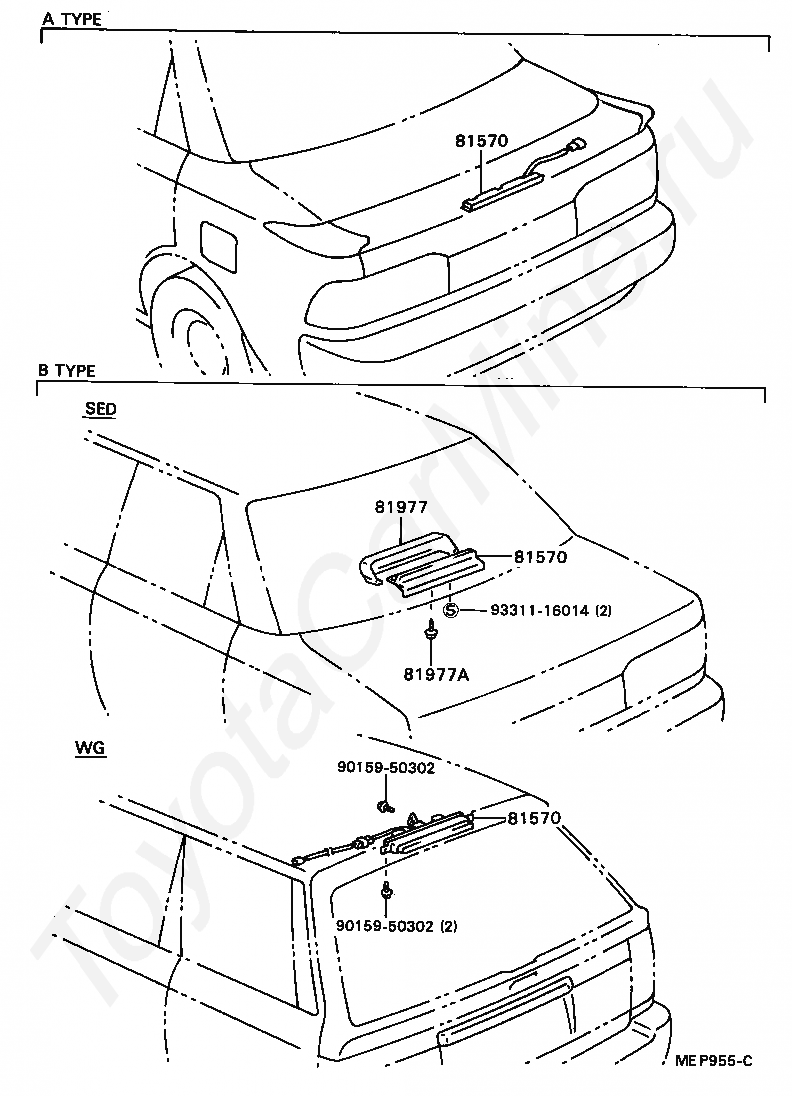 A TYPE

81570

B TYPE

SED

81977

81570

Ⓢ 93311-16014 (2)

81977A

WG

90159-50302

81570

90159-50302 (2)

MEP955-C

ToyotaCarMine.ru