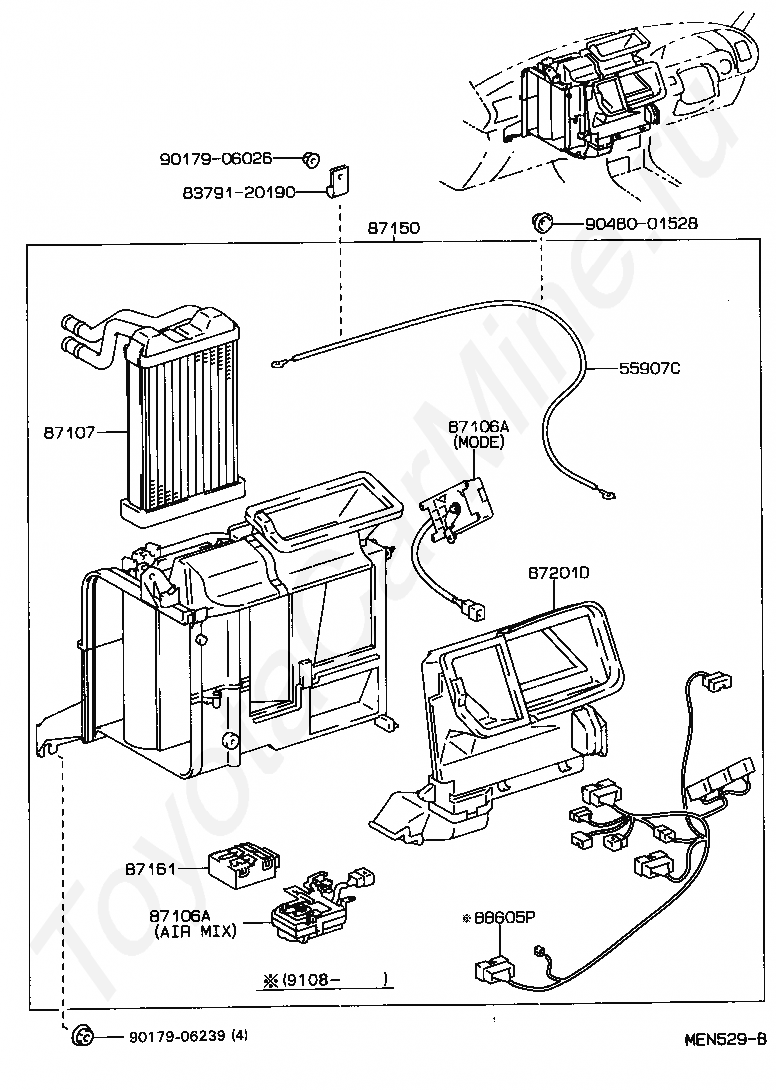 90179-06026
83791-20190
87150
90480-01528
55907C
87107
87106A
(MODE)
87201D
87161
87106A
(AIR MIX)
※88605P
※(9108-　　)
90179-06239 (4)
MEN529-B
ToyotaCarMine.ru