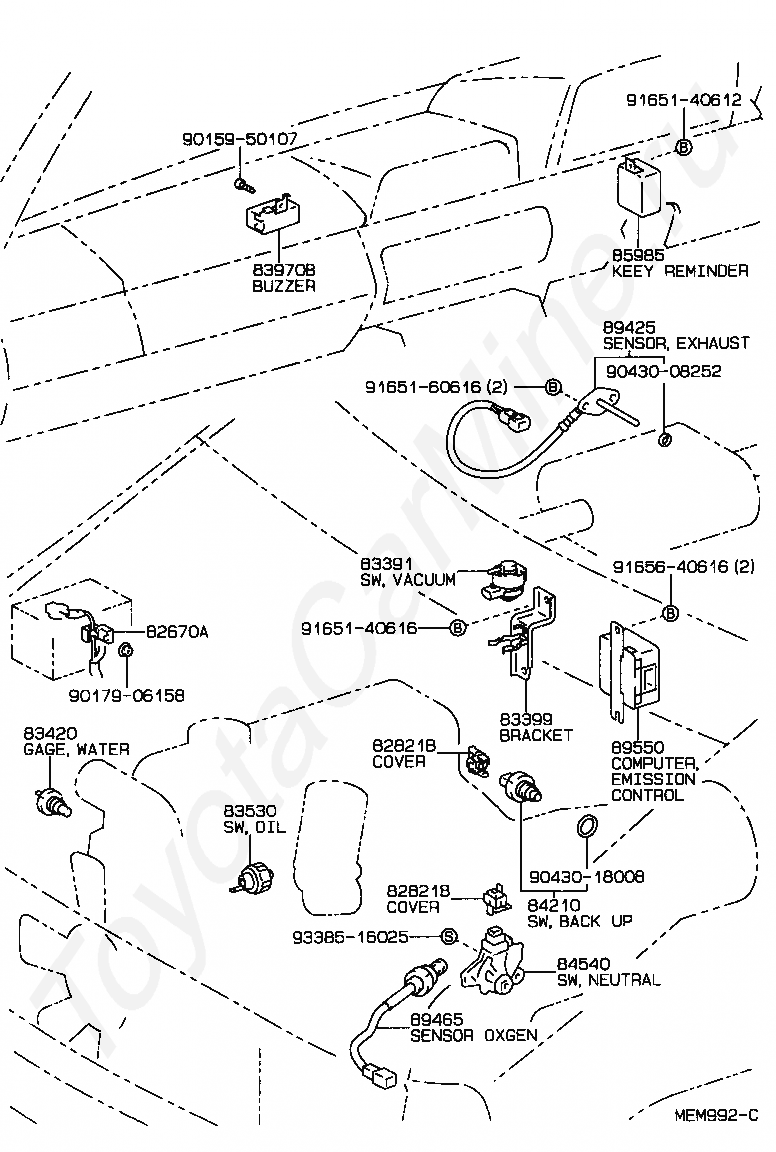 91651-40612
B
90159-50107
83970B
BUZZER
85985
KEEY REMINDER
89425
SENSOR, EXHAUST
91651-60616 (2)
B
90430-08252
83391
SW, VACUUM
91656-40616 (2)
B
91651-40616
B
82670A
90179-06158
83399
BRACKET
83420
GAGE, WATER
82821B
COVER
89550
COMPUTER, EMISSION CONTROL
83530
SW, OIL
90430-18008
82821B
COVER
84210
SW, BACK UP
93385-16025
S
84540
SW, NEUTRAL
89465
SENSOR OXGEN
MEM992-C
ToyotaOnline.ru